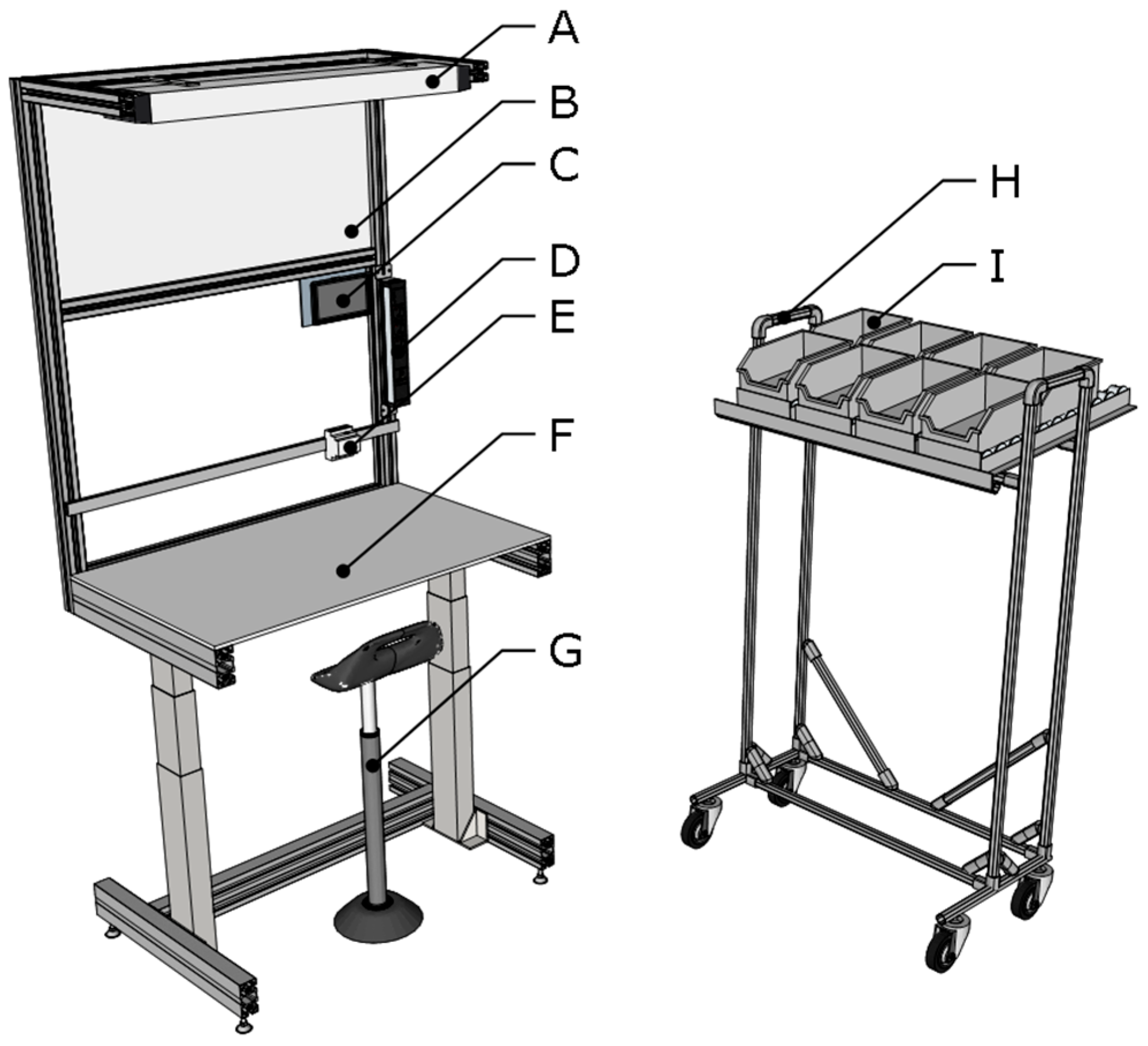 A
B
C
D
E
F
G
H
I