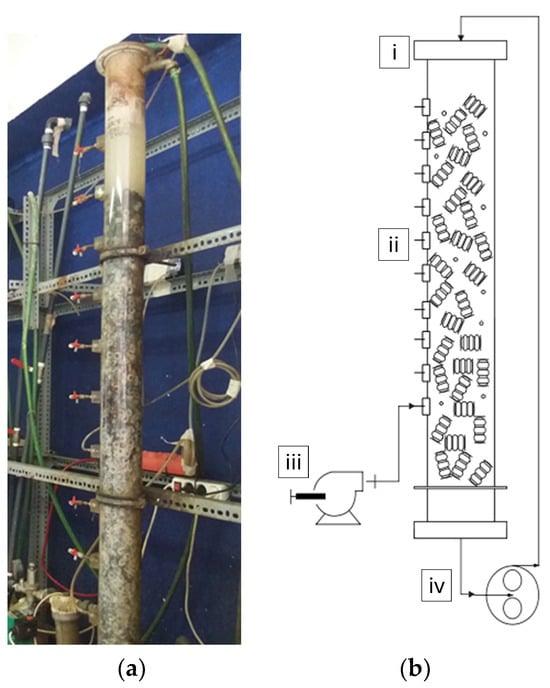 i

ii

iii

iv

(a)

(b)