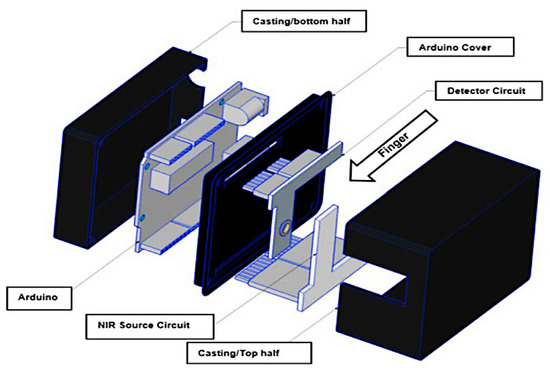 Casting/bottom half

Arduino Cover

Detector Circuit

Finger

Arduino

NIR Source Circuit

Casting/Top half