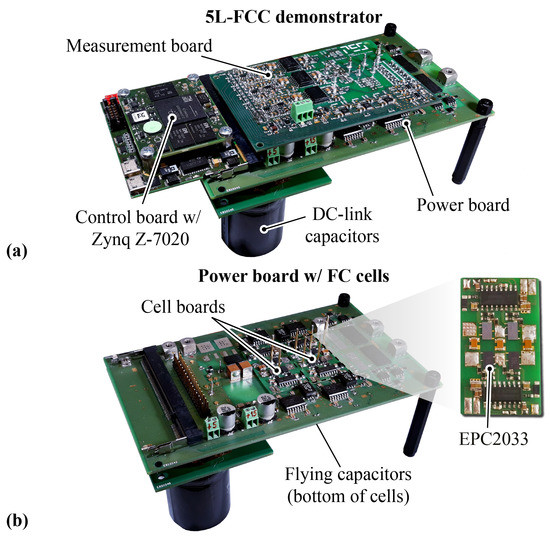 5L-FCC demonstrator

Measurement board

Control board w/ Zynq Z-7020

DC-link capacitors

Power board

(a)

Power board w/ FC cells

Cell boards

EPC2033

Flying capacitors (bottom of cells)

(b)