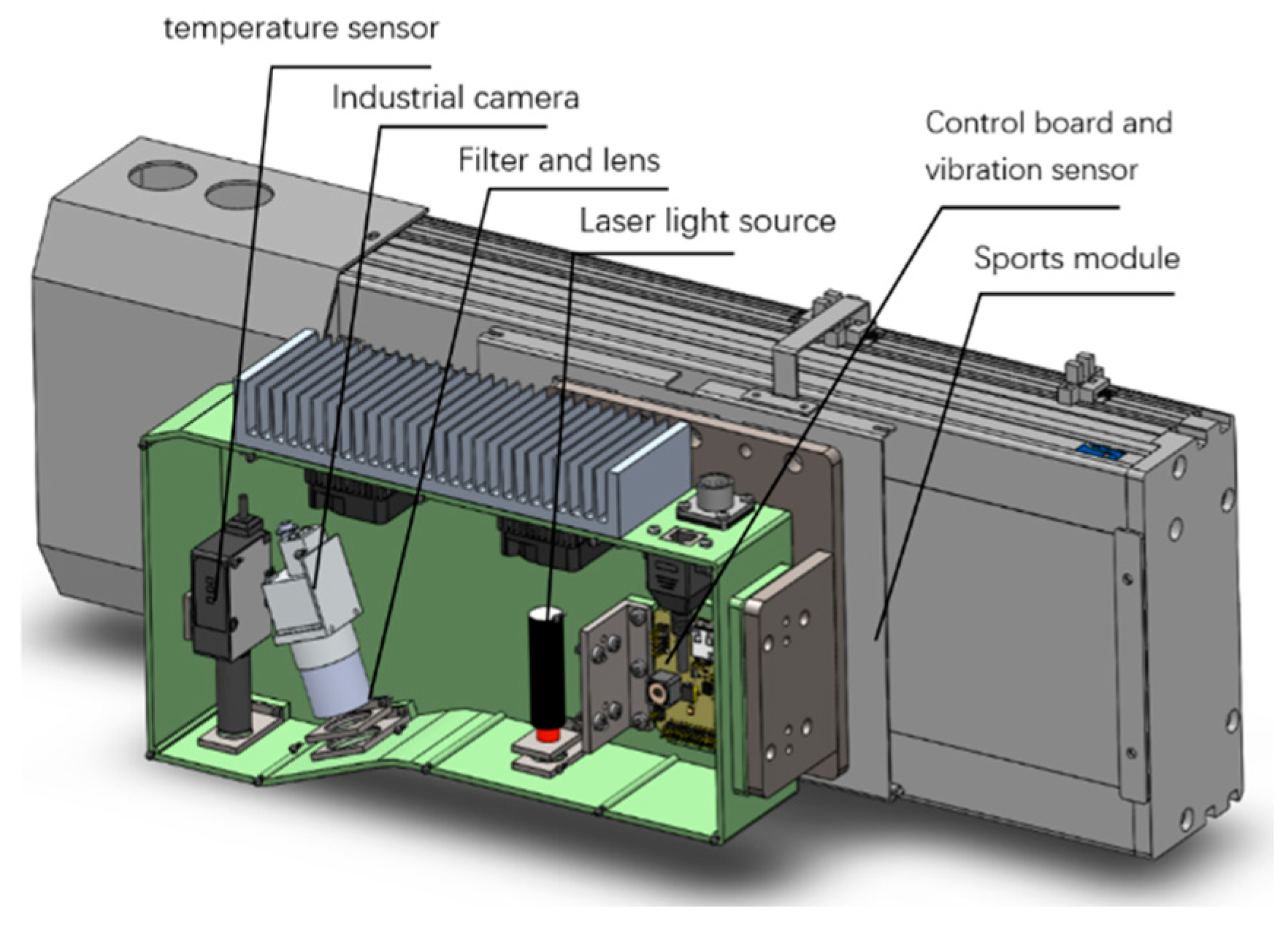 temperature sensor

Industrial camera

Filter and lens

Laser light source

Control board and vibration sensor

Sports module