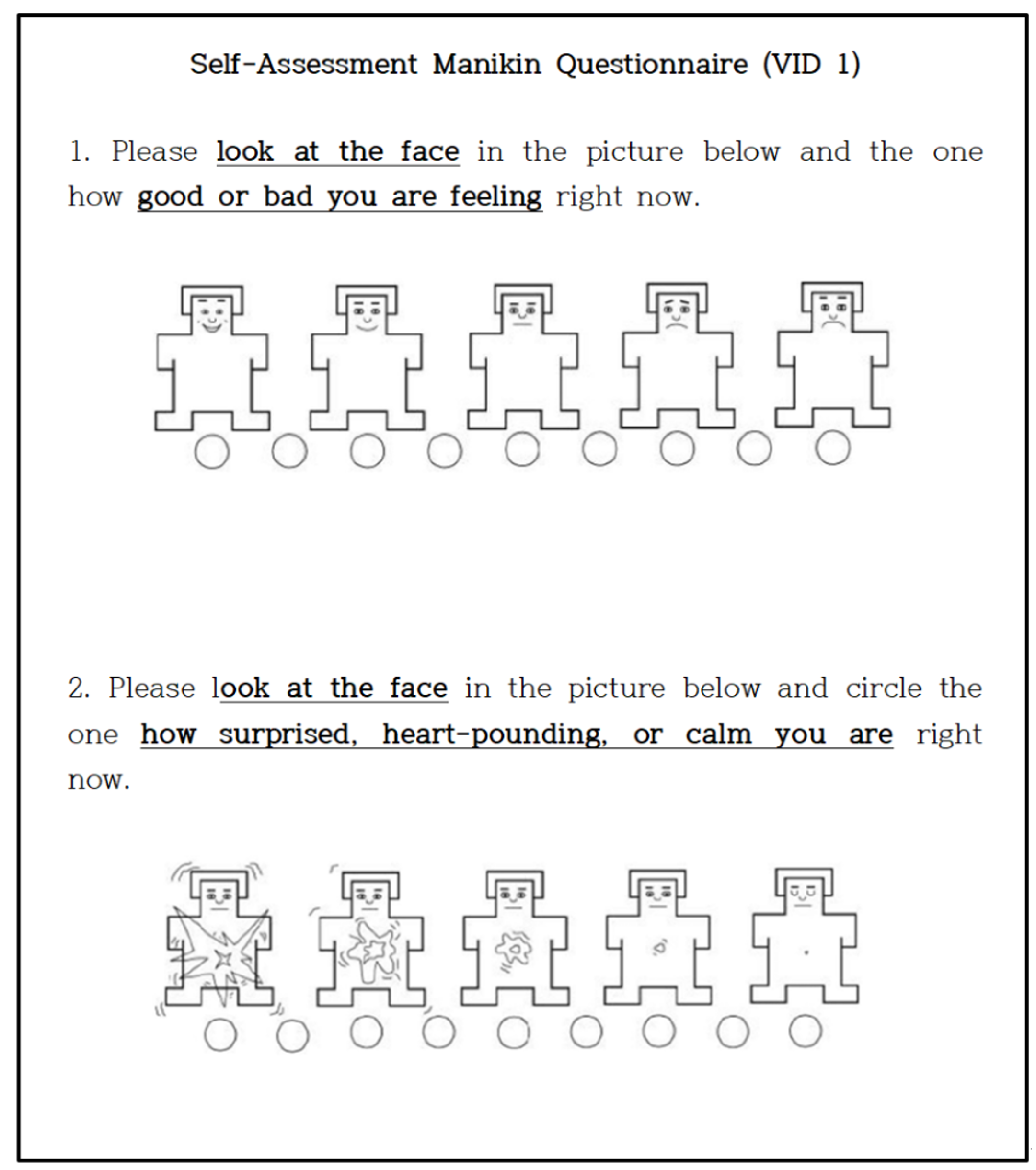 Self-Assessment Manikin Questionnaire (VID 1)

1. Please look at the face in the picture below and the one how good or bad you are feeling right now.

2. Please look at the face in the picture below and circle the one how surprised, heart-pounding, or calm you are right now.