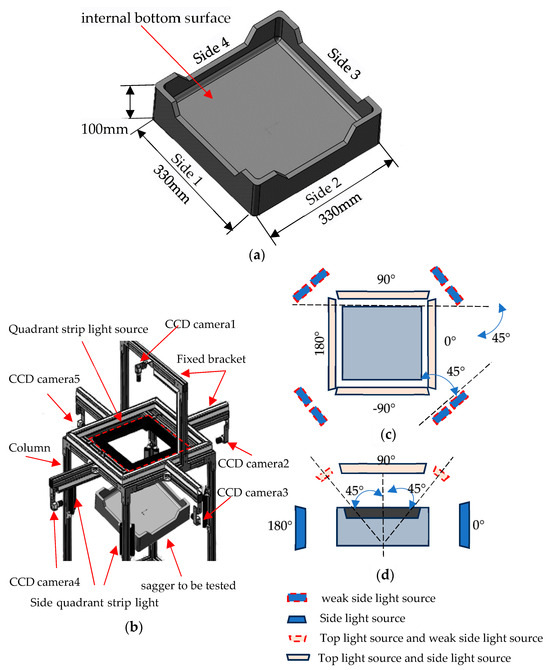 internal bottom surface
Side 4
Side 3
100mm
Side 1
330mm
Side 2
330mm
(a)

Quadrant strip light source
CCD camera1
Fixed bracket
CCD camera5
Column
CCD camera2
CCD camera3
CCD camera4
Side quadrant strip light
sagger to be tested
(b)

90°
180°
0°
45°
45°
-90°
(c)

90°
45°
45°
180°
0°
(d)

weak side light source
Side light source
Top light source and weak side light source
Top light source and side light source