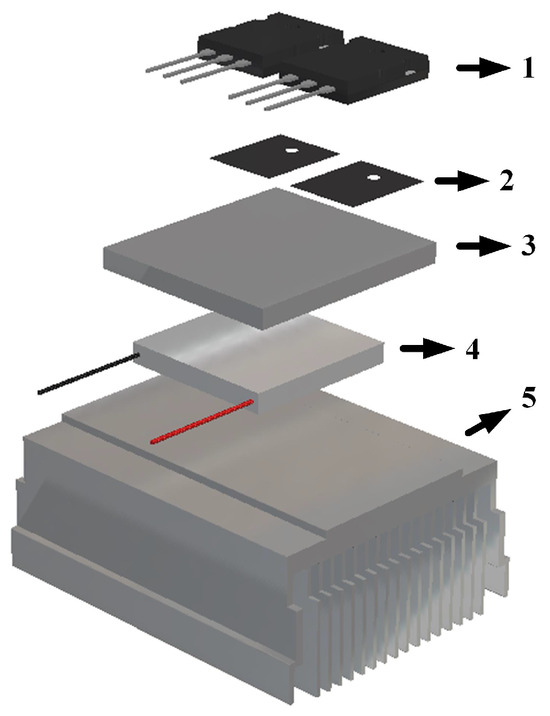 1

2

3

4

5