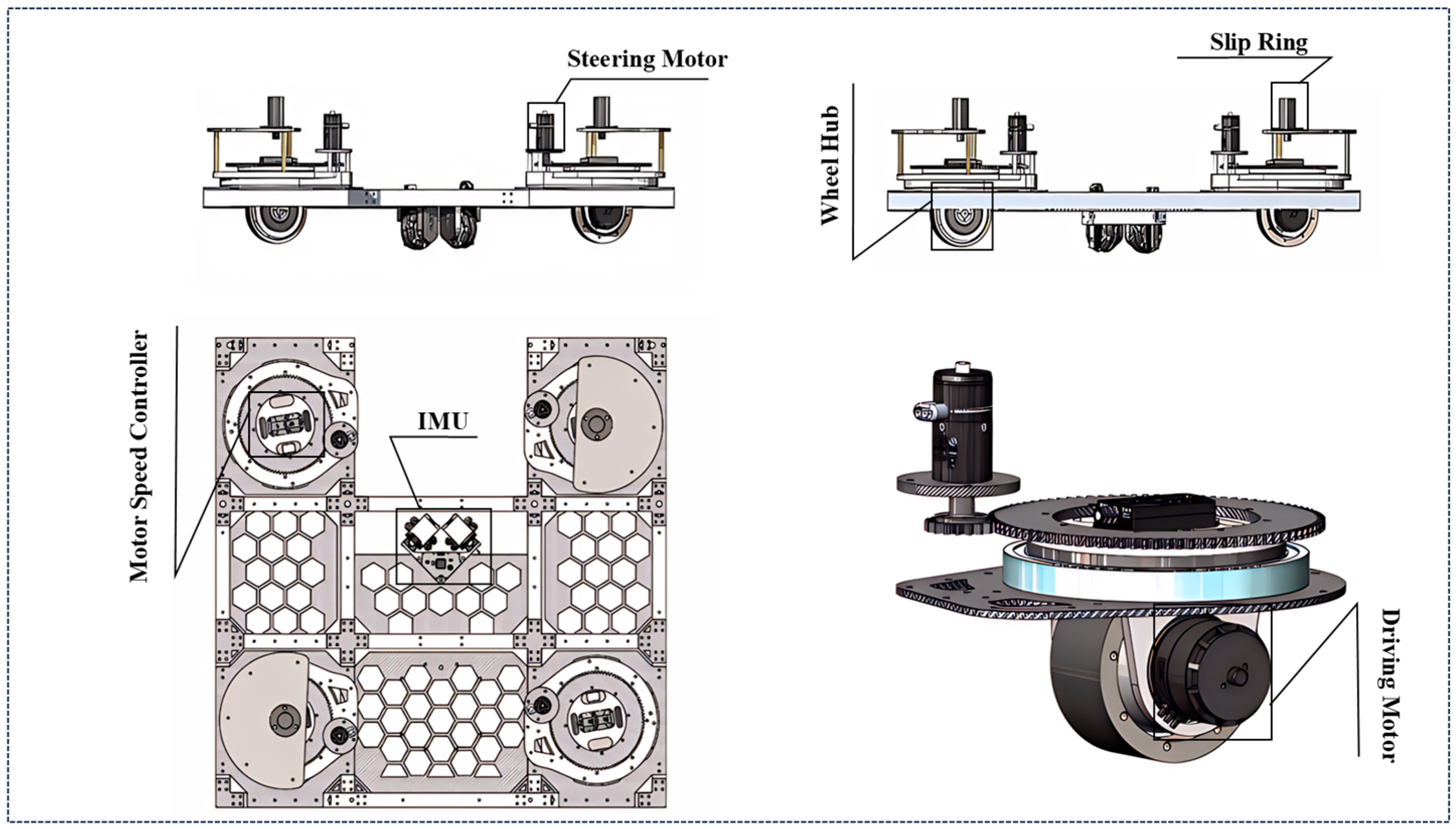 Steering Motor

Slip Ring

Wheel Hub

Motor Speed Controller

IMU

Driving Motor