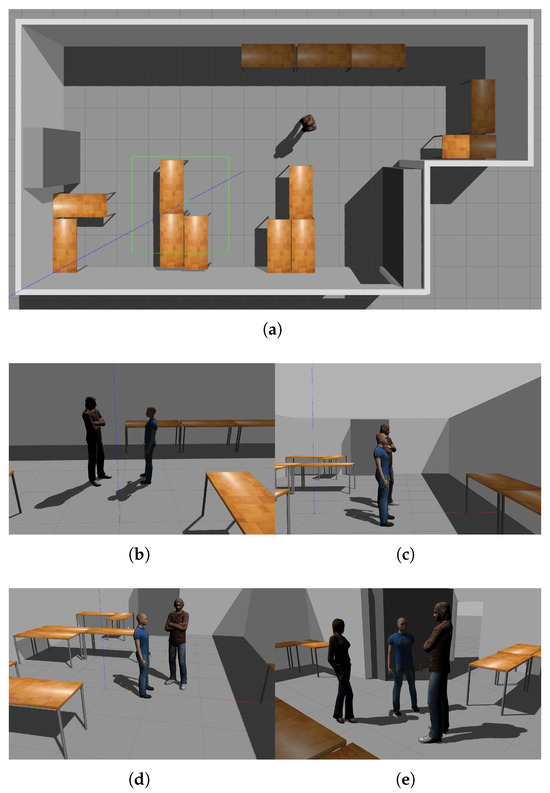 (a)

(b)

(c)

(d)

(e)