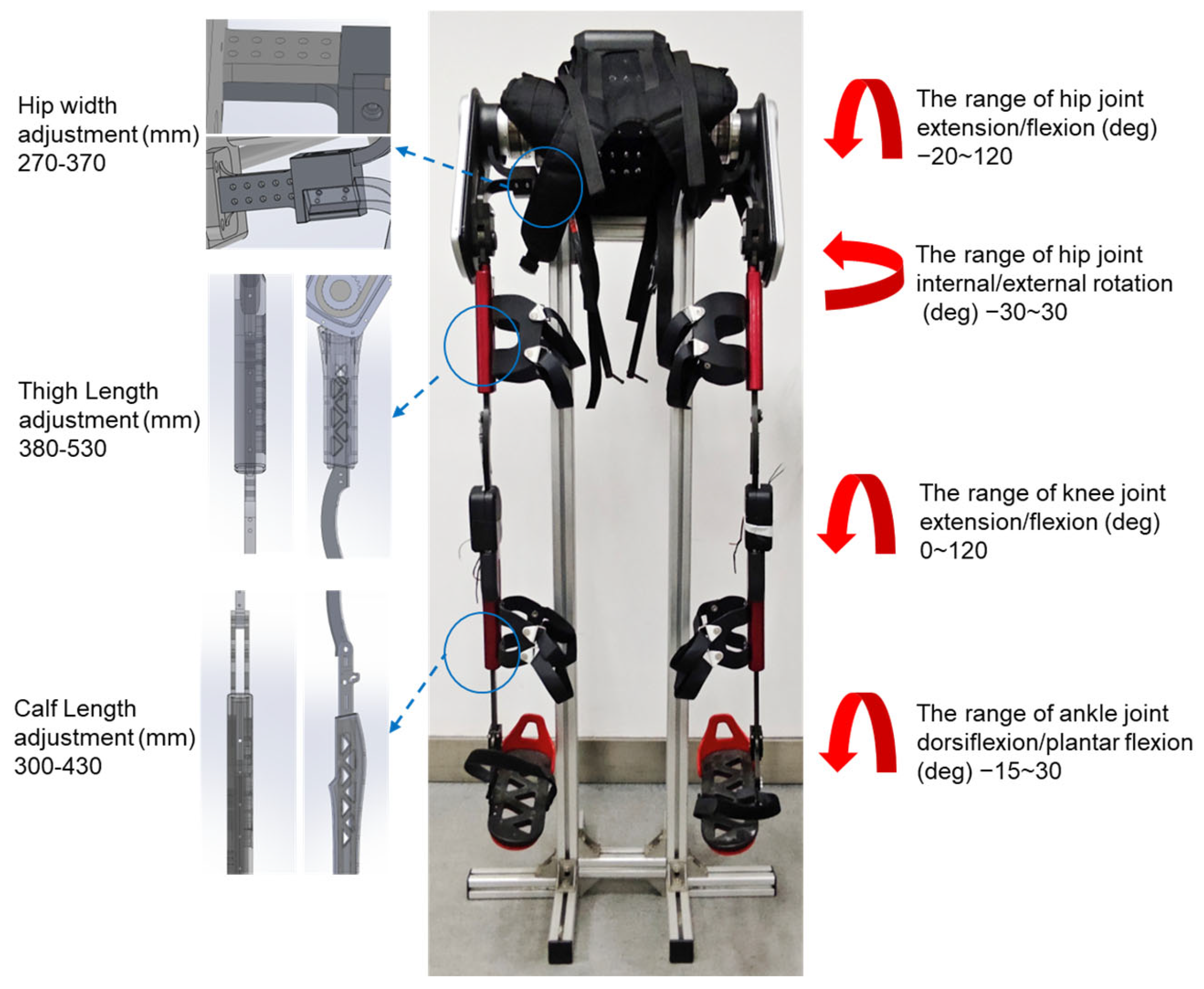 Hip width adjustment (mm) 270-370

Thigh Length adjustment (mm) 380-530

Calf Length adjustment (mm) 300-430

The range of hip joint extension/flexion (deg) −20~120

The range of hip joint internal/external rotation (deg) −30~30

The range of knee joint extension/flexion (deg) 0~120

The range of ankle joint dorsiflexion/plantar flexion (deg) −15~30