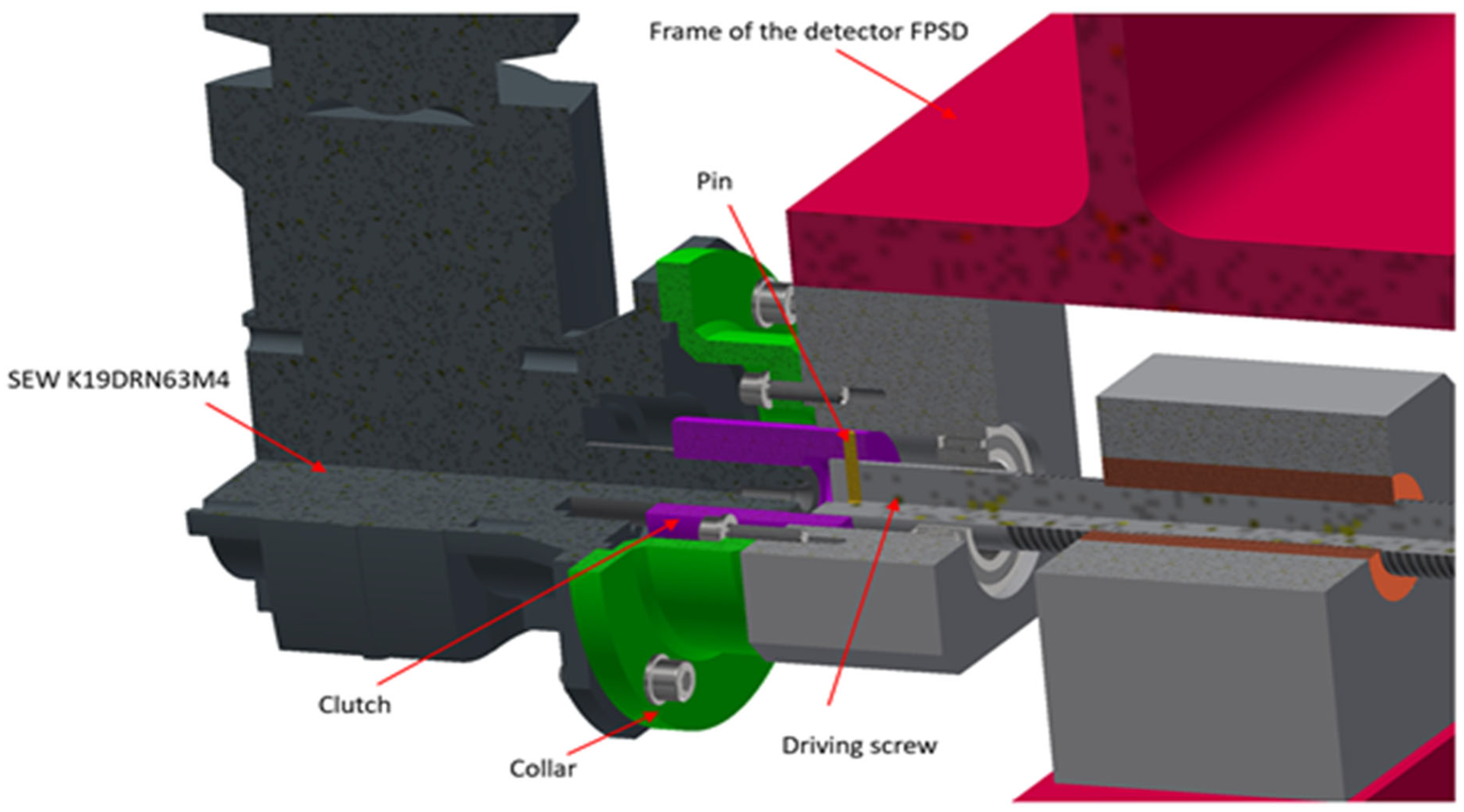 Frame of the detector FPSD

Pin

SEW K19DRN63M4

Clutch

Collar

Driving screw