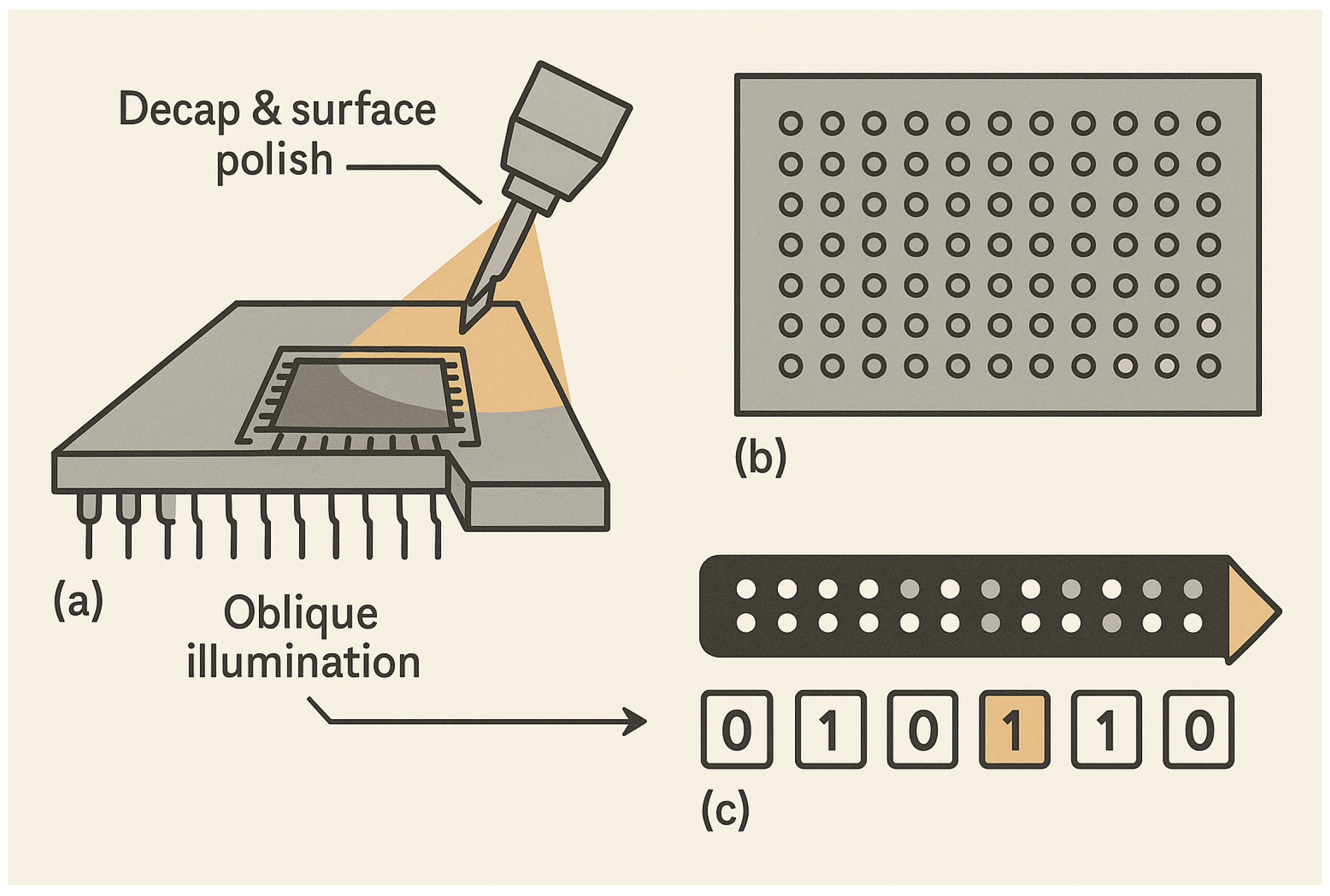 Decap & surface polish

(b)

(a)

Oblique illumination

0 1 0 1 1 0

(c)