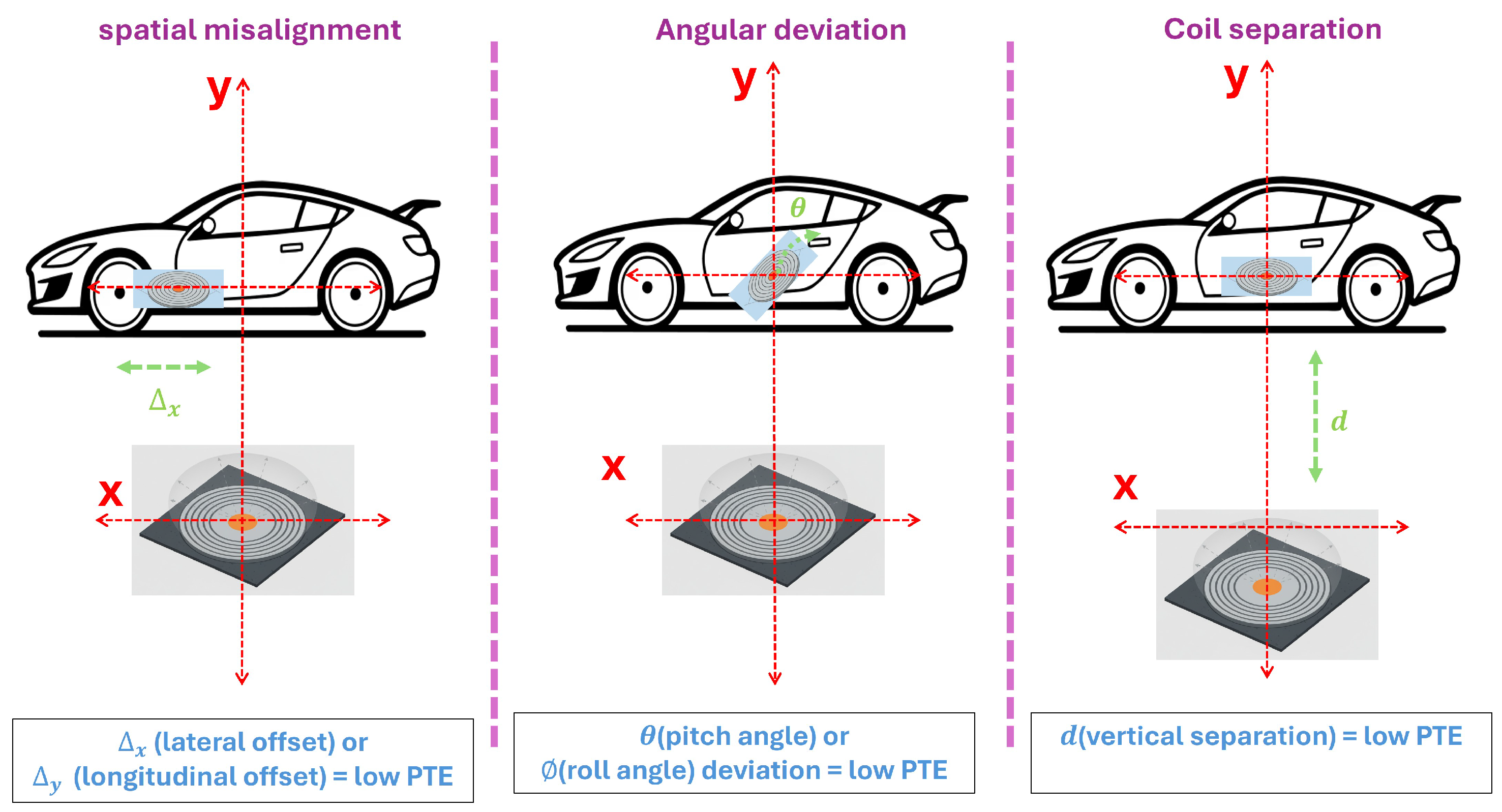 spatial misalignment

y

$\Delta_x$

x

$\Delta_x$ (lateral offset) or $\Delta_y$ (longitudinal offset) = low PTE

Angular deviation

y

$\theta$

x

$\theta$(pitch angle) or $\emptyset$(roll angle) deviation = low PTE

Coil separation

y

$d$

x

$d$(vertical separation) = low PTE