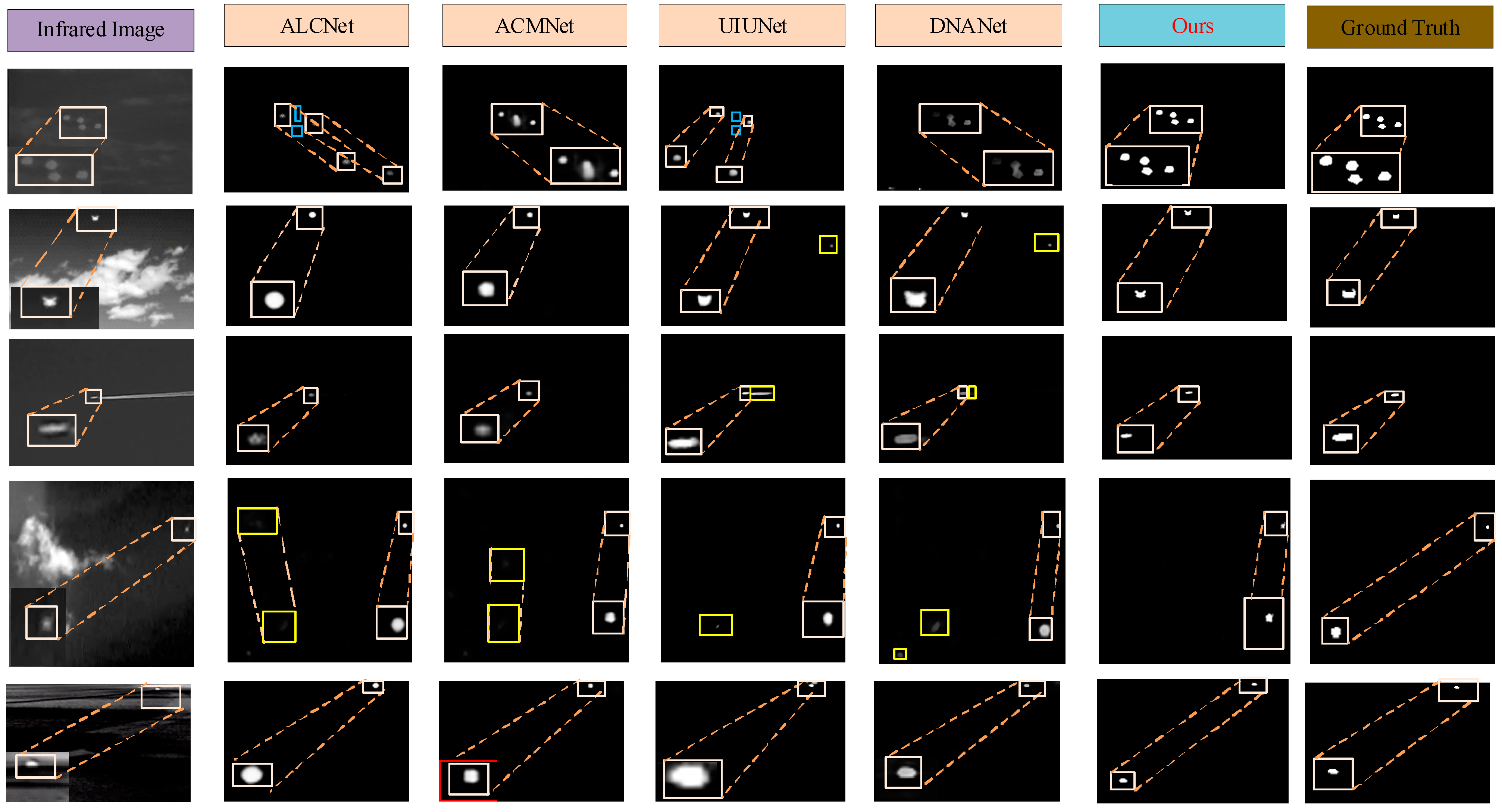 Infrared Image

ALCNet

ACMNet

UIUNet

DNANet

Ours

Ground Truth