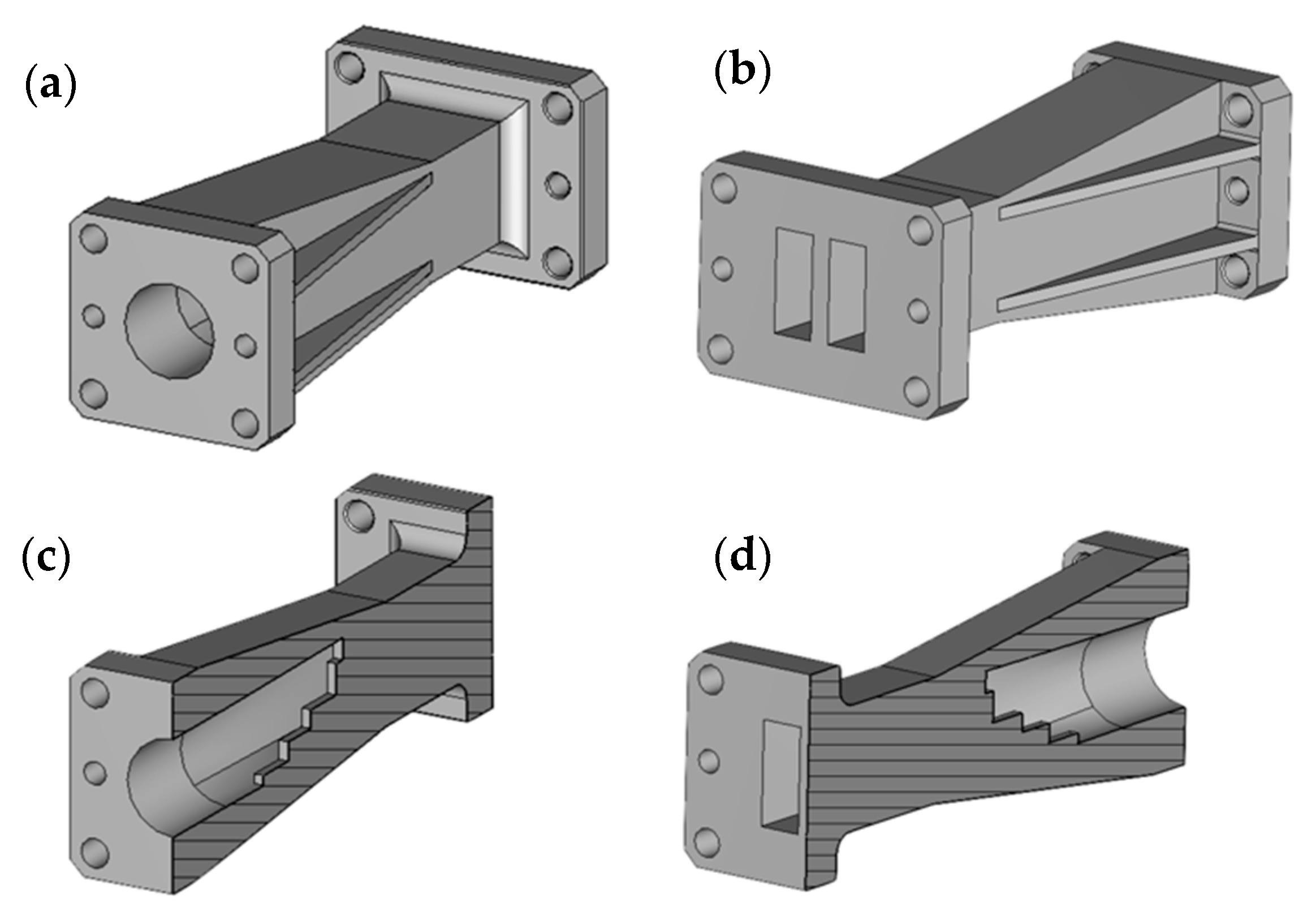 (a)

(b)

(c)

(d)