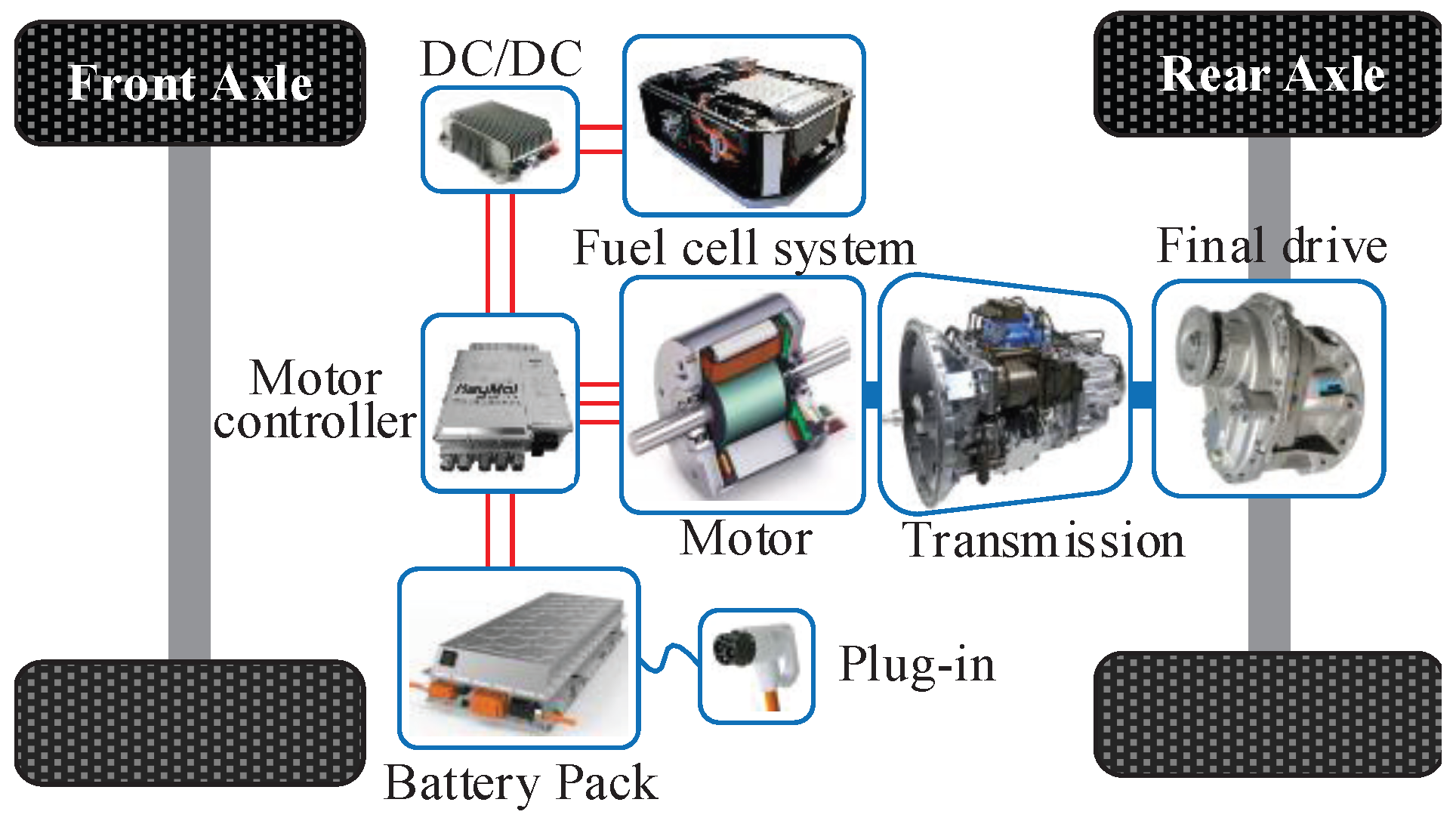 Front Axle

DC/DC

Rear Axle

Fuel cell system

Final drive

Motor controller

Motor

Transmission

Plug-in

Battery Pack