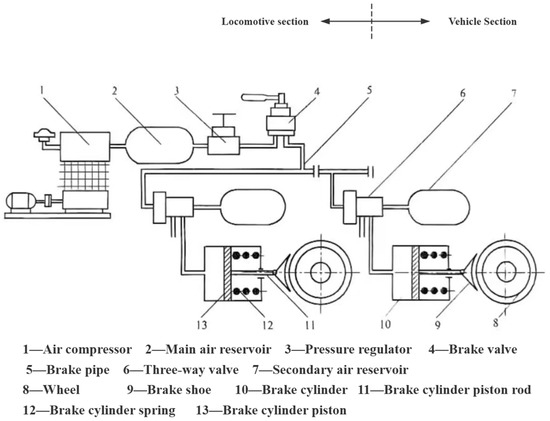 Locomotive section

Vehicle Section

1

2

3

4

5

6

7

13

12

11

10

9

8

1—Air compressor 2—Main air reservoir 3—Pressure regulator 4—Brake valve
5—Brake pipe 6—Three-way valve 7—Secondary air reservoir
8—Wheel 9—Brake shoe 10—Brake cylinder 11—Brake cylinder piston rod
12—Brake cylinder spring 13—Brake cylinder piston