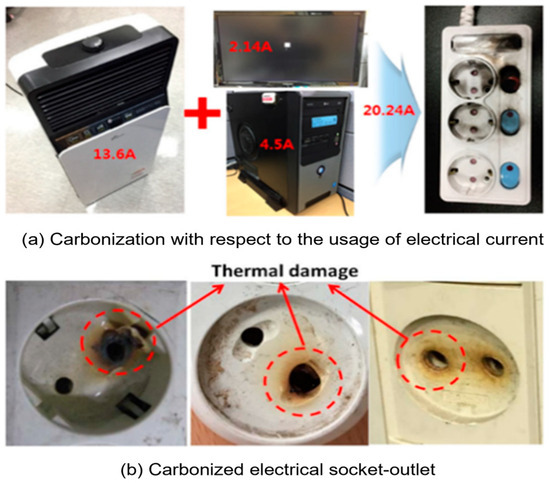 13.6A

2.14A

4.5A

20.24A

(a) Carbonization with respect to the usage of electrical current

Thermal damage

(b) Carbonized electrical socket-outlet