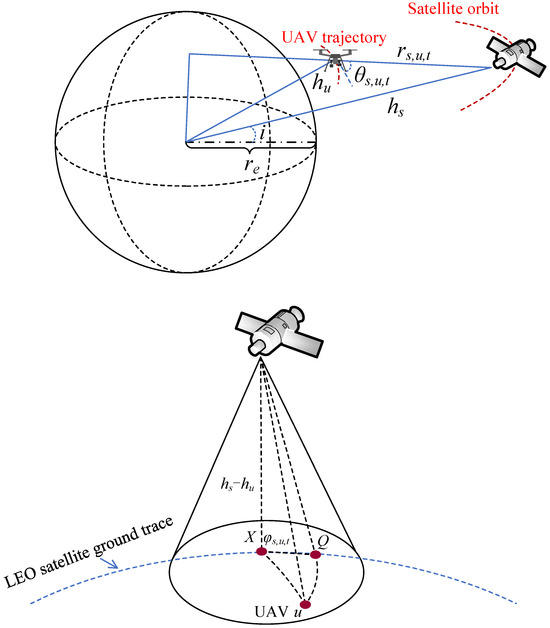 Satellite orbit

UAV trajectory

$r_{s,u,t}$

$h_u$

$\theta_{s,u,t}$

$h_s$

$i$

$r_e$

$h_s - h_u$

LEO satellite ground trace

$X$

$\varphi_{s,u,t}$

$Q$

UAV $u$