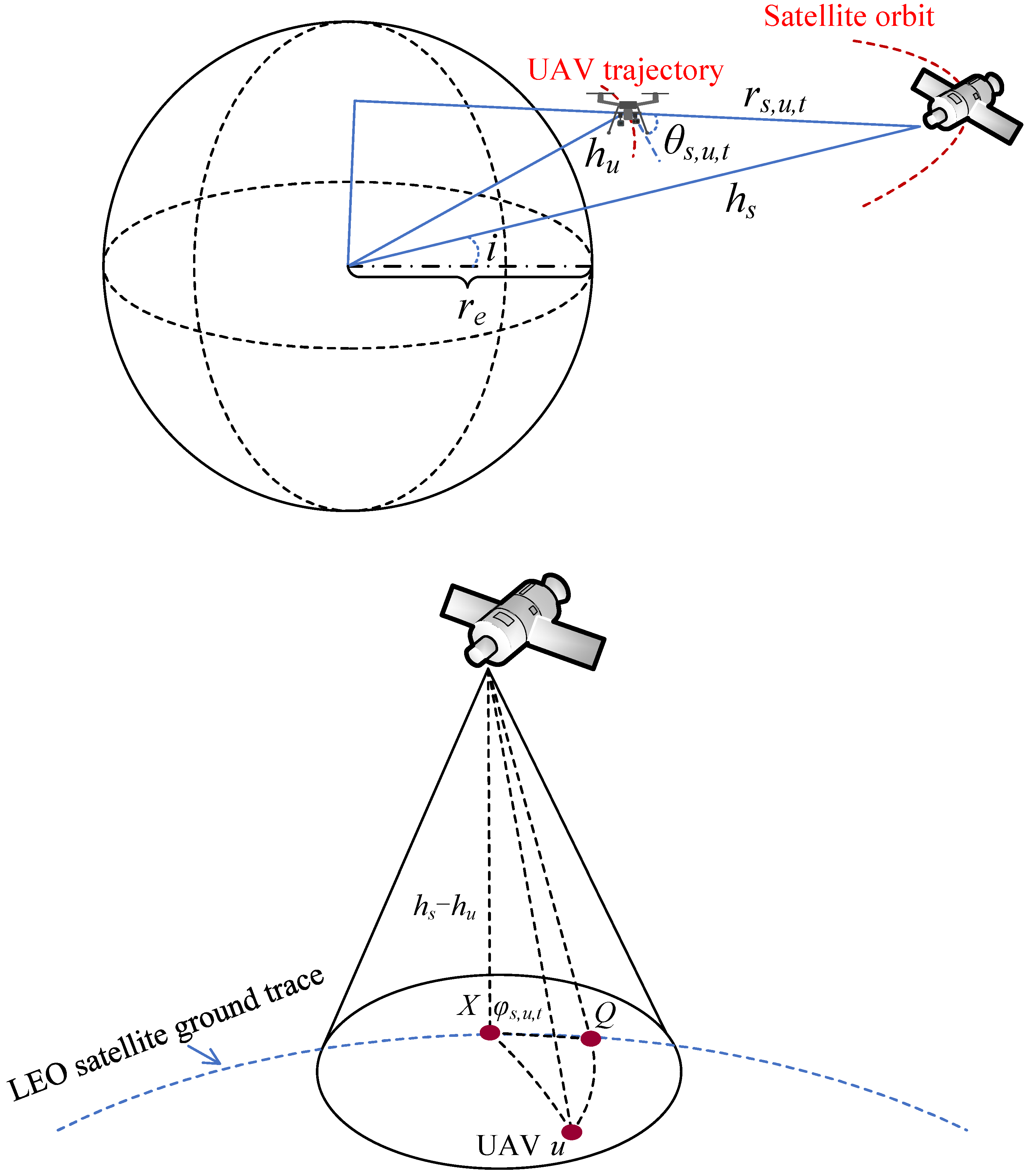 Satellite orbit

UAV trajectory

$r_{s,u,t}$

$h_u$

$\theta_{s,u,t}$

$h_s$

$i$

$r_e$

$h_s - h_u$

LEO satellite ground trace

$X$

$\varphi_{s,u,t}$

$Q$

UAV $u$