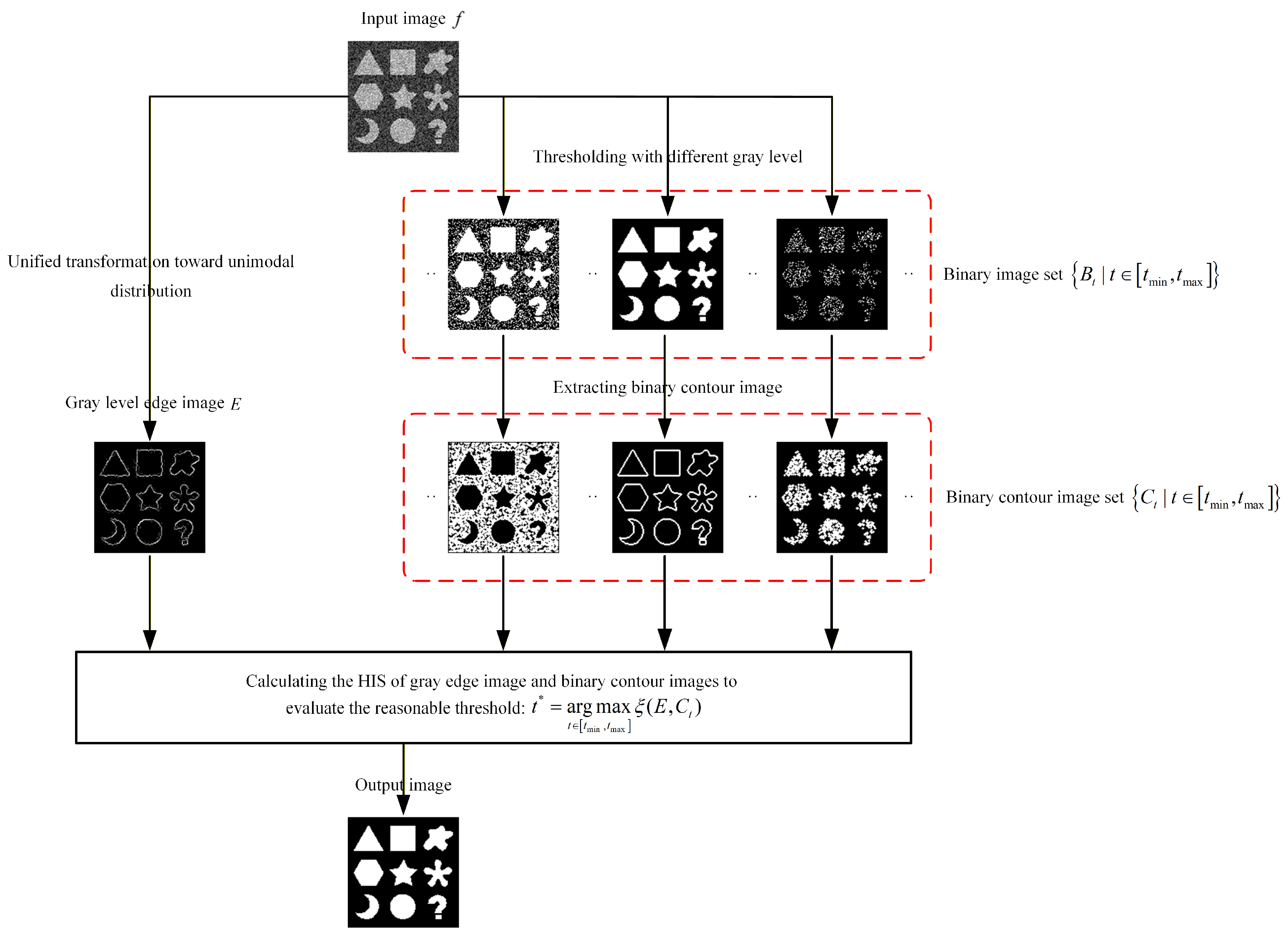 Input image $f$

Thresholding with different gray level

Unified transformation toward unimodal distribution

.. .. .. ..

Binary image set $\{B_t \mid t \in [t_{\min}, t_{\max}]\}$

Extracting binary contour image

Gray level edge image $E$

.. .. .. ..

Binary contour image set $\{C_t \mid t \in [t_{\min}, t_{\max}]\}$

Calculating the HIS of gray edge image and binary contour images to evaluate the reasonable threshold: $t^* = \arg\max_{t \in [t_{\min}, t_{\max}]} \xi(E, C_t)$

Output image