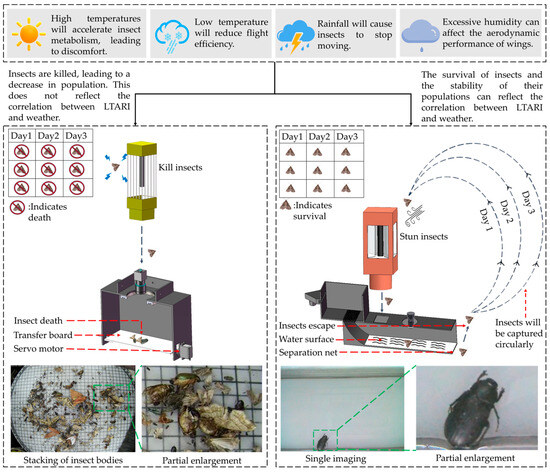 High temperatures will accelerate insect metabolism, leading to discomfort.

Low temperature will reduce flight efficiency.

Rainfall will cause insects to stop moving.

Excessive humidity can affect the aerodynamic performance of wings.

Insects are killed, leading to a decrease in population. This does not reflect the correlation between LTARI and weather.

The survival of insects and the stability of their populations can reflect the correlation between LTARI and weather.

| Day1 | Day2 | Day3 |
|---|---|---|
| | | |
| | | |
| | | |

:Indicates death

Kill insects

Insect death

Transfer board

Servo motor

Stacking of insect bodies

Partial enlargement

| Day1 | Day2 | Day3 |
|---|---|---|
| | | |
| | | |
| | | |

:Indicates survival

Stun insects

Day 1

Day 2

Day 3

Insects escape

Water surface

Separation net

Insects will be captured circularly

Single imaging

Partial enlargement