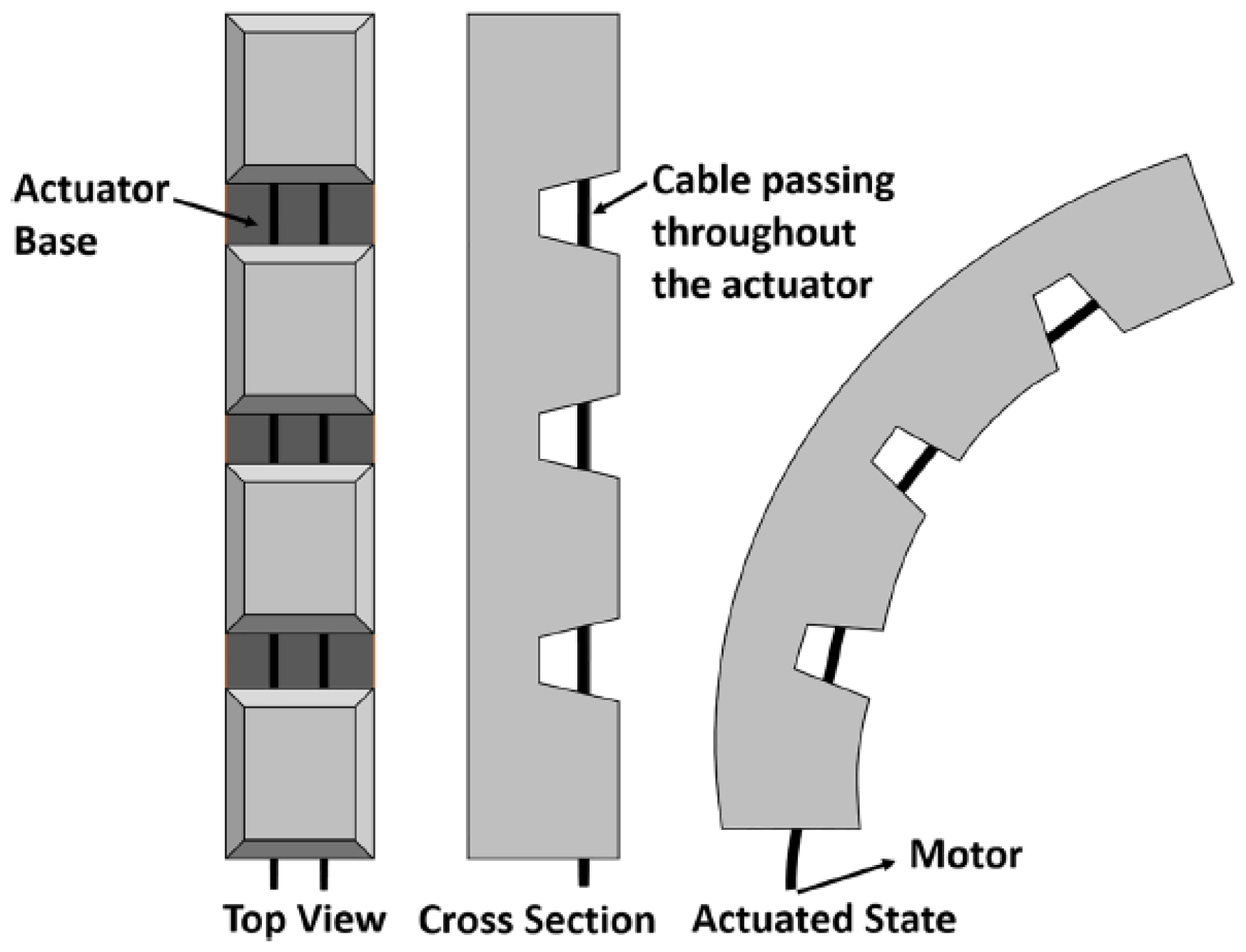 Actuator Base

Cable passing throughout the actuator

Motor

Top View

Cross Section

Actuated State