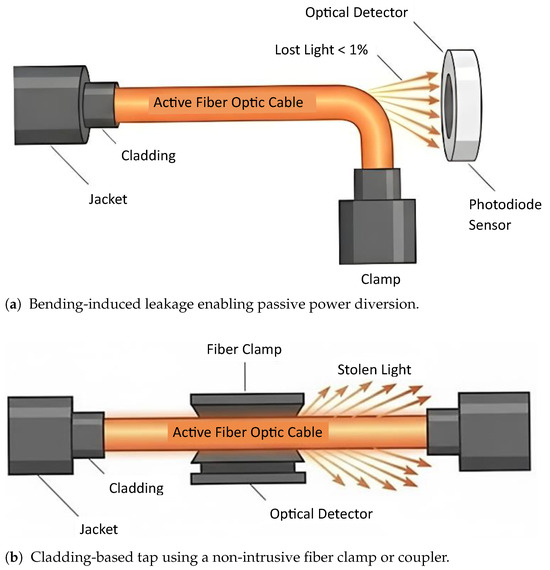 Optical Detector

Lost Light < 1%

Active Fiber Optic Cable

Cladding

Jacket

Photodiode Sensor

Clamp

(a) Bending-induced leakage enabling passive power diversion.

Fiber Clamp

Stolen Light

Active Fiber Optic Cable

Cladding

Jacket

Optical Detector

(b) Cladding-based tap using a non-intrusive fiber clamp or coupler.