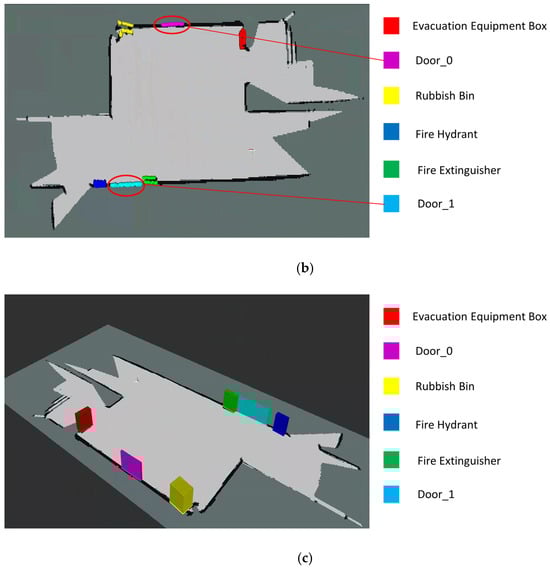 Evacuation Equipment Box

Door_0

Rubbish Bin

Fire Hydrant

Fire Extinguisher

Door_1

(b)

Evacuation Equipment Box

Door_0

Rubbish Bin

Fire Hydrant

Fire Extinguisher

Door_1

(c)