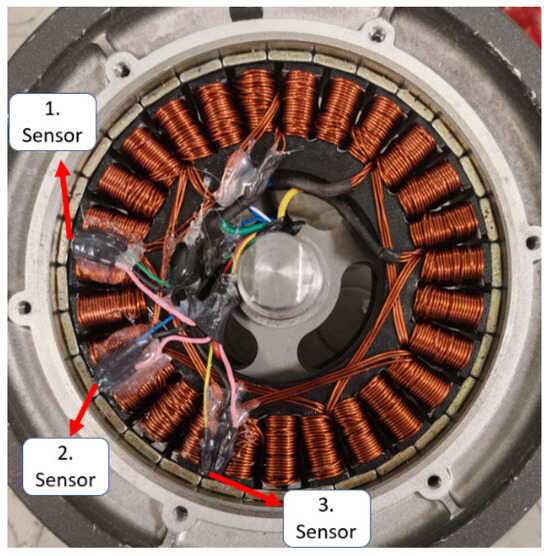 1.
Sensor

2.
Sensor

3.
Sensor