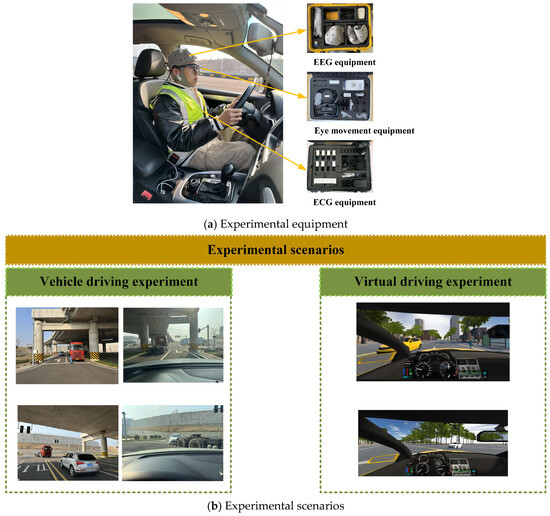 EEG equipment

Eye movement equipment

ECG equipment

(a) Experimental equipment

Experimental scenarios

Vehicle driving experiment

Virtual driving experiment

(b) Experimental scenarios