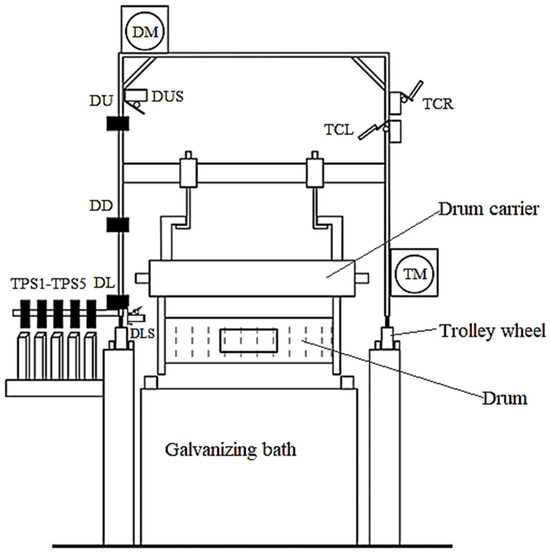 DM

DU
DUS

TCR
TCL

DD

Drum carrier

TM

TPS1-TPS5
DL

DLS

Trolley wheel

Drum

Galvanizing bath