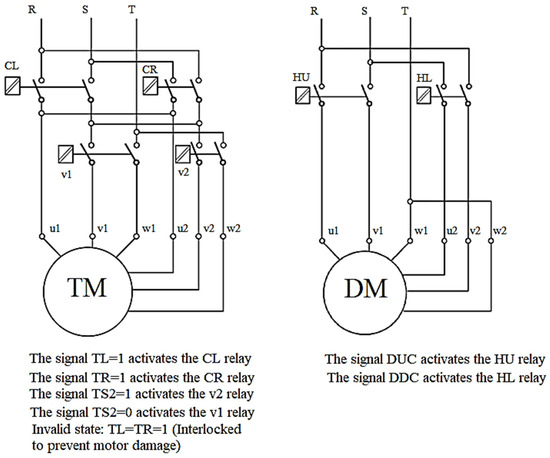 R S T

CL CR

v1 v2

u1 v1 w1 u2 v2 w2

TM

The signal TL=1 activates the CL relay
The signal TR=1 activates the CR relay
The signal TS2=1 activates the v2 relay
The signal TS2=0 activates the v1 relay
Invalid state: TL=TR=1 (Interlocked to prevent motor damage)

R S T

HU HL

u1 v1 w1 u2 v2 w2

DM

The signal DUC activates the HU relay
The signal DDC activates the HL relay