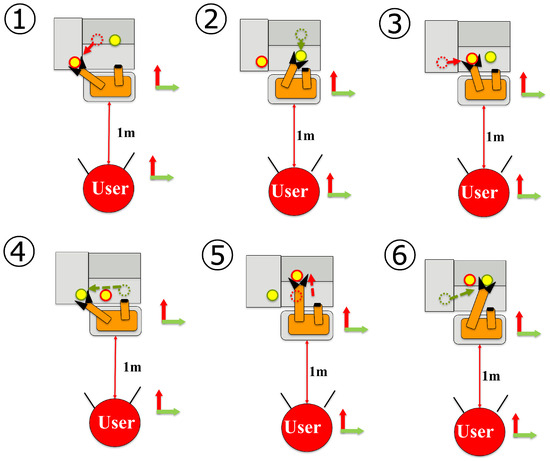 ①

1m

User

②

1m

User

③

1m

User

④

1m

User

⑤

1m

User

⑥

1m

User