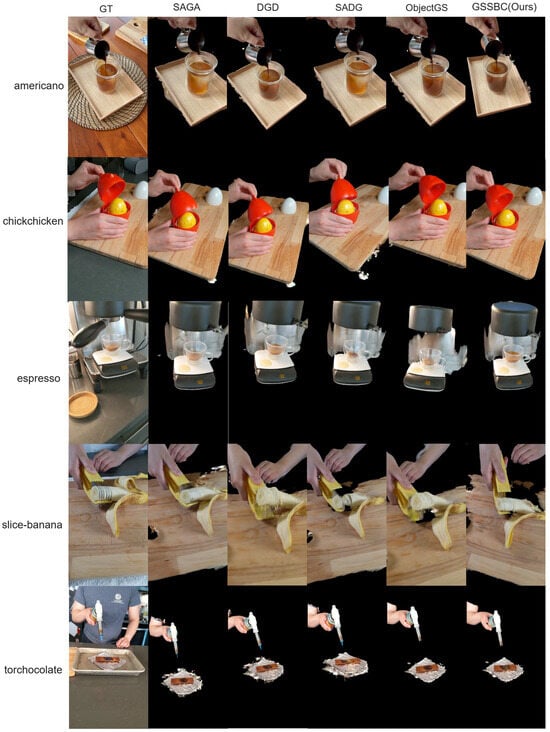 GT
SAGA
DGD
SADG
ObjectGS
GSSBC(Ours)

americano

chickchicken

espresso

slice-banana

torchocolate