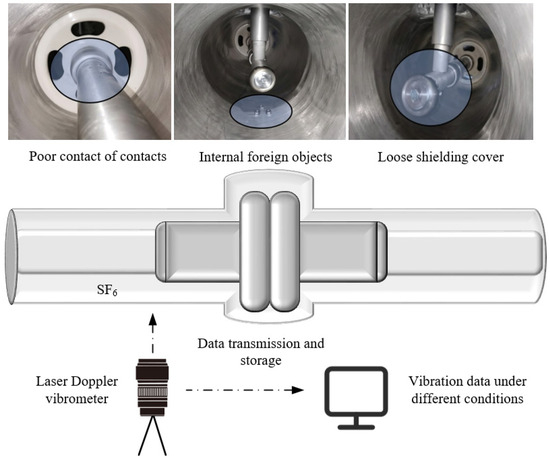 Poor contact of contacts

Internal foreign objects

Loose shielding cover

$SF_6$

Data transmission and storage

Laser Doppler vibrometer

Vibration data under different conditions