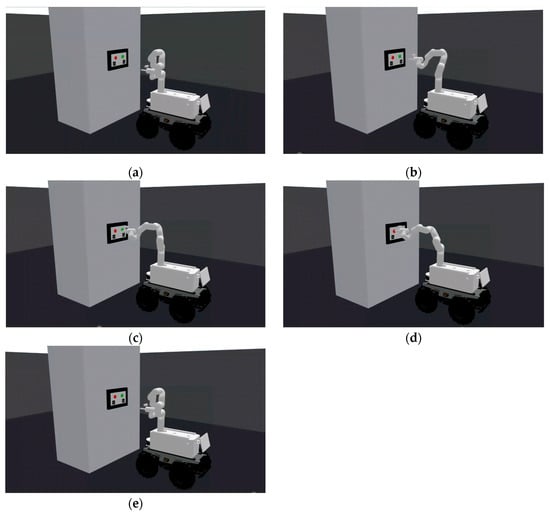 (a)

(b)

(c)

(d)

(e)