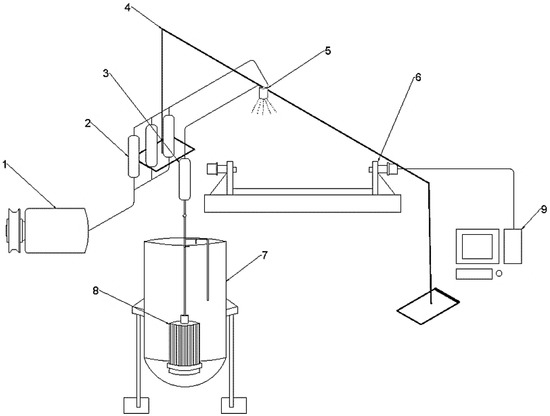 4
5
3
6
2
1
9
7
8