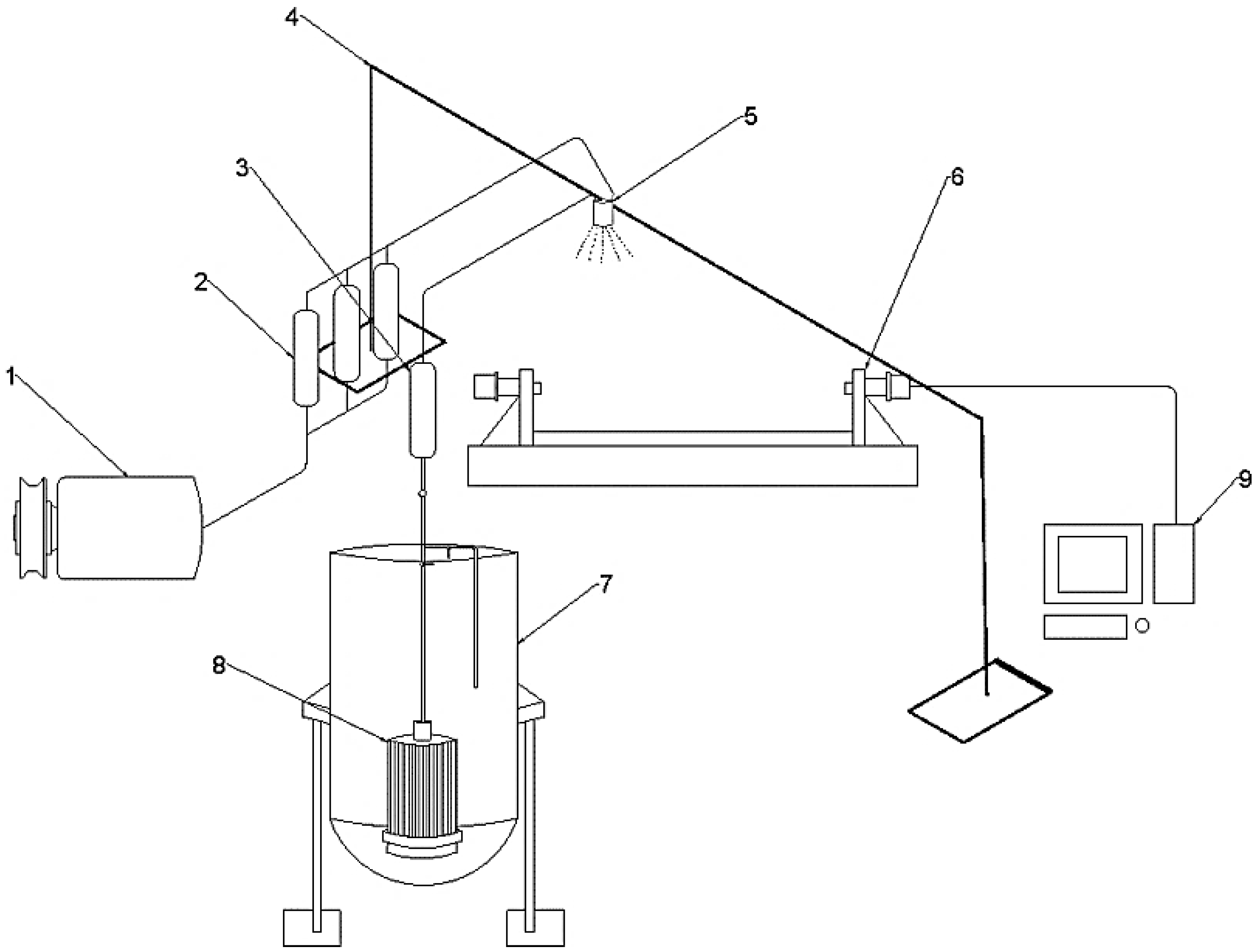 4
5
3
6
2
1
9
7
8