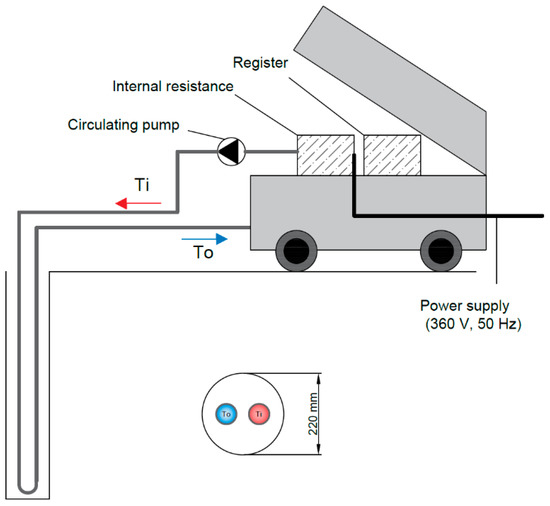 Register

Internal resistance

Circulating pump

Ti

To

Power supply
(360 V, 50 Hz)

To

Ti

220 mm