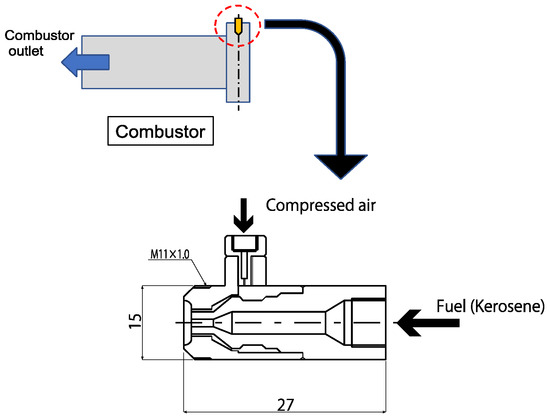 Combustor outlet

Combustor

Compressed air

M11×1.0

15

Fuel (Kerosene)

27