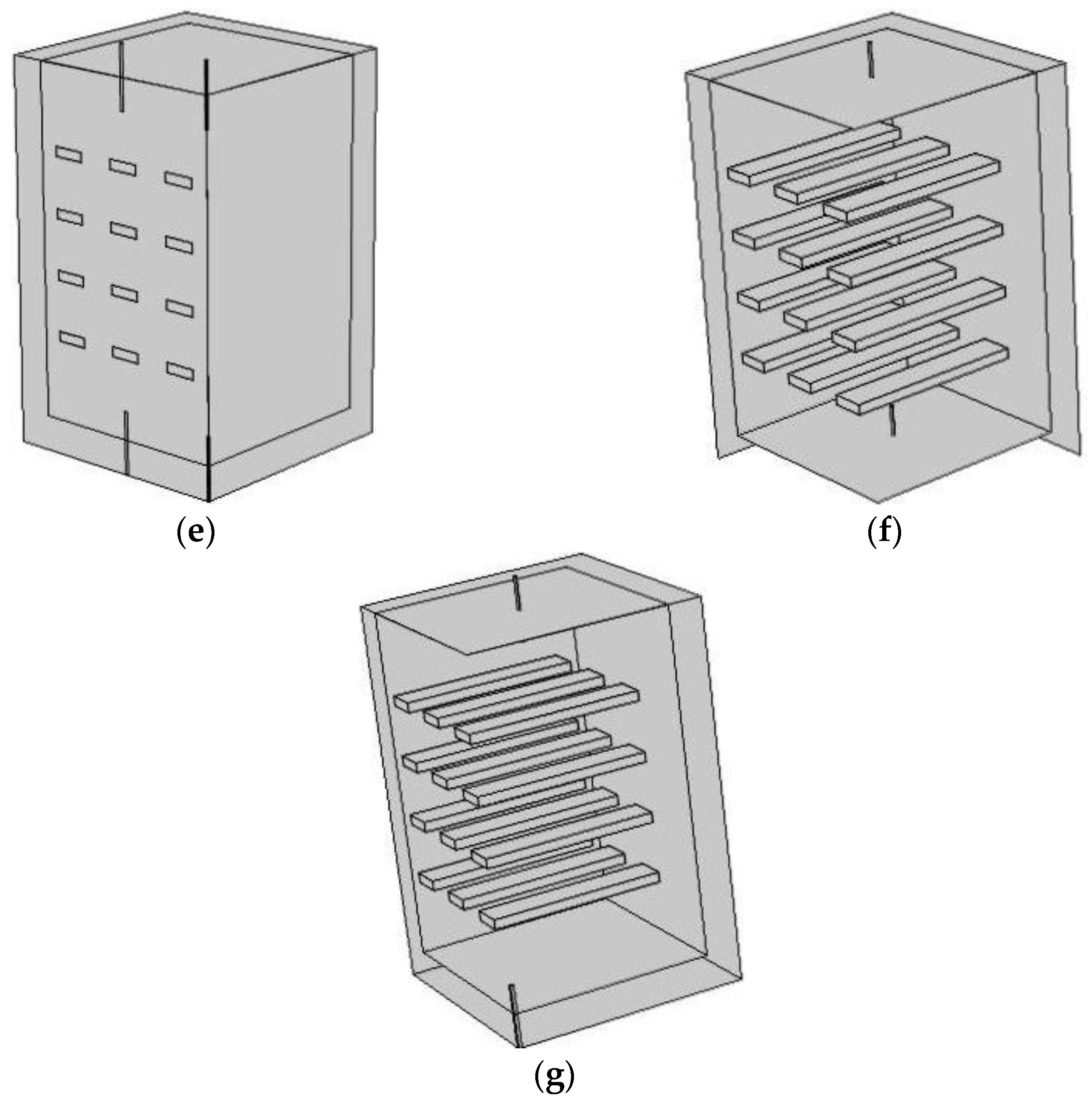 (e)

(f)

(g)