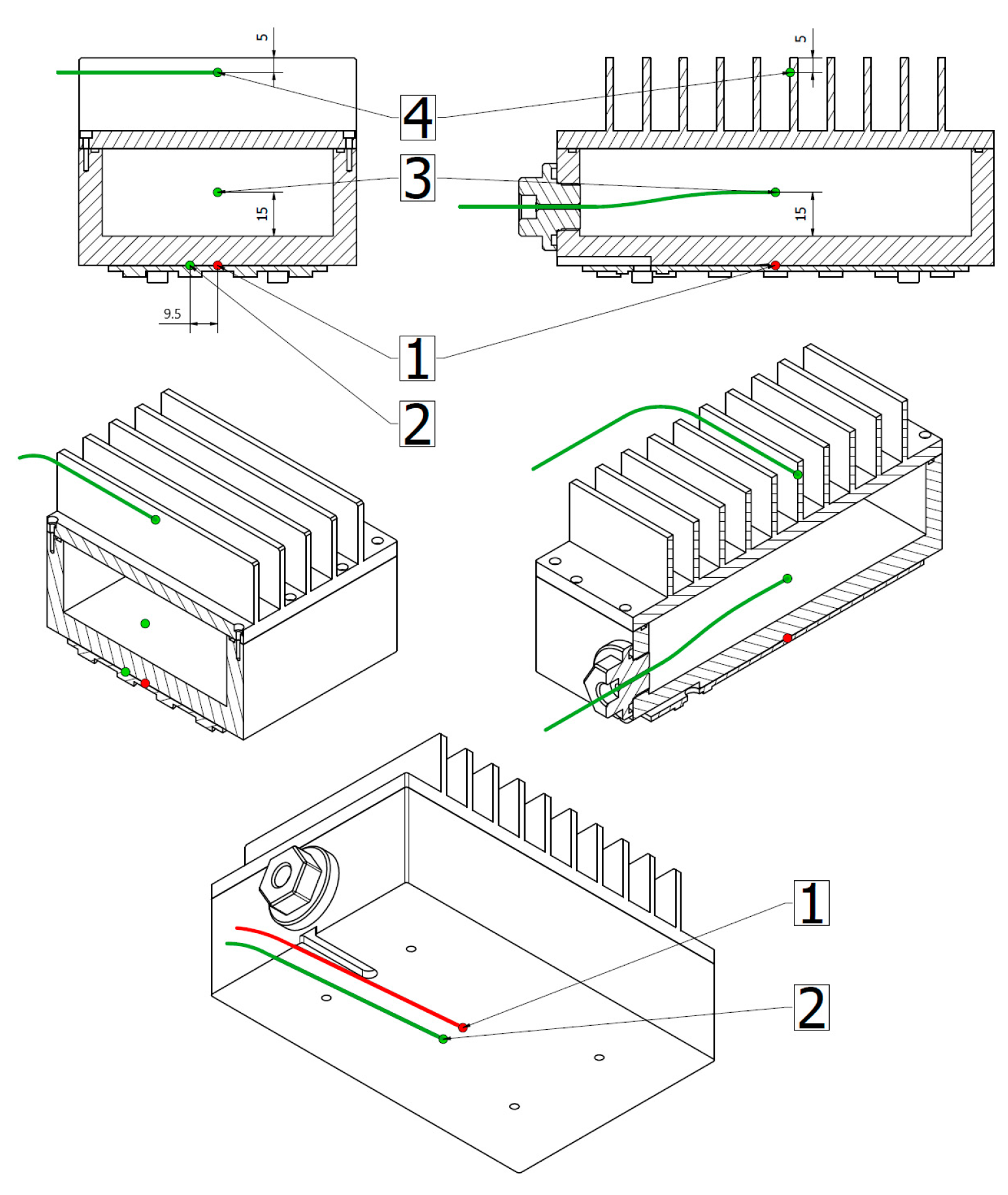 5
5
4
3
15
15
9.5
1
2
1
2