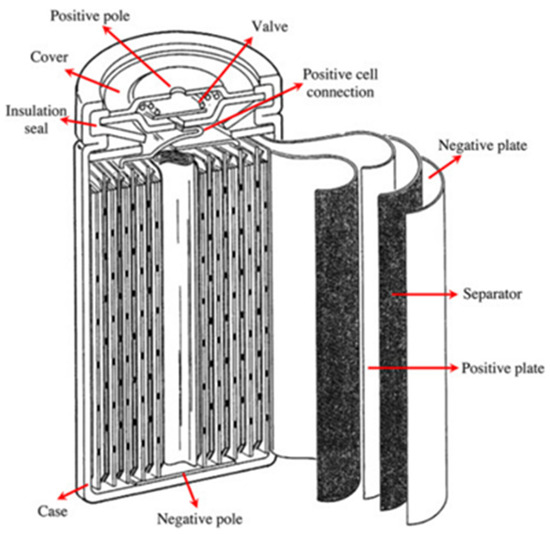 Positive pole

Valve

Cover

Positive cell connection

Insulation seal

Negative plate

Separator

Positive plate

Case

Negative pole