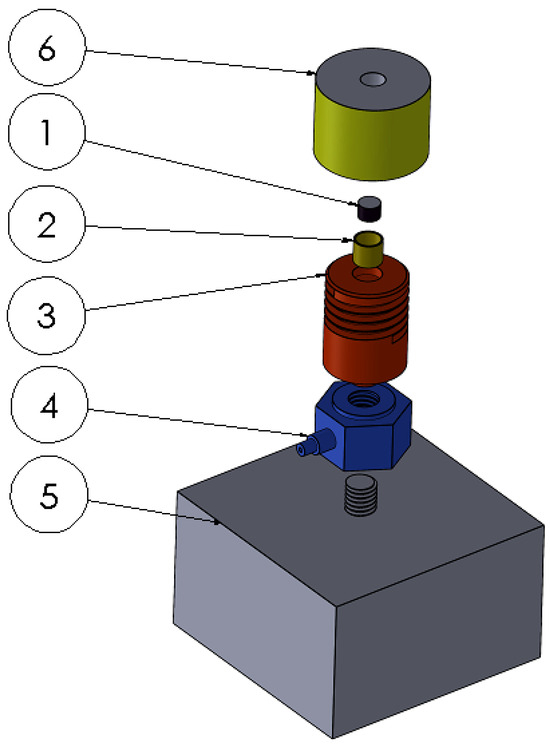 6

1

2

3

4

5