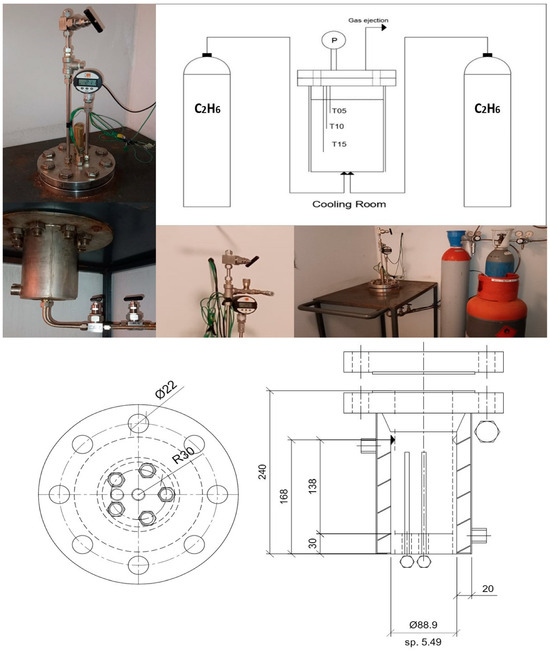 Gas ejection

P

$C_2H_6$

T05

T10

T15

$C_2H_6$

Cooling Room

Ø22

R30

240

168

138

30

20

Ø88.9

sp. 5.49