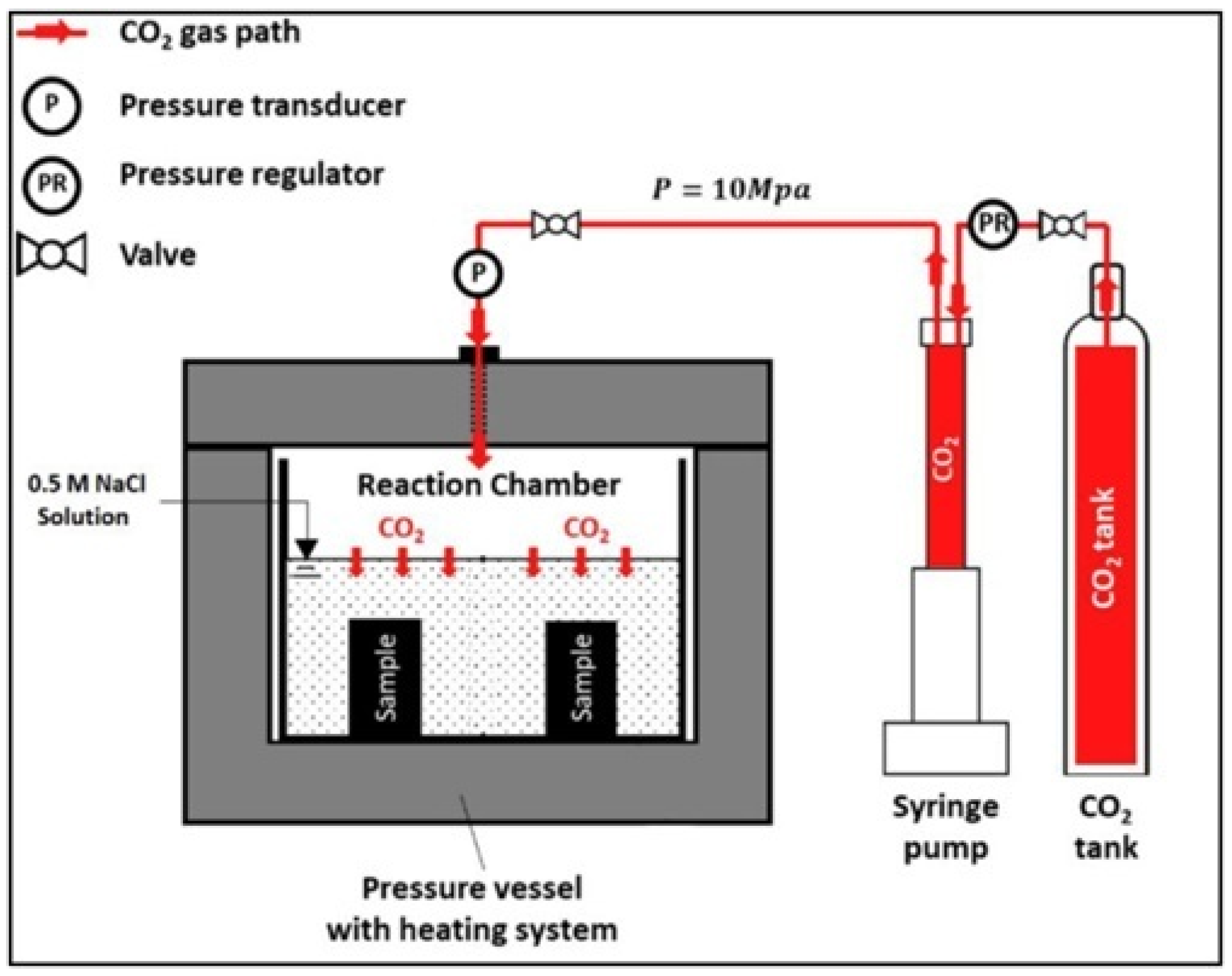 $CO_2$ gas path

P Pressure transducer

PR Pressure regulator

Valve

$P = 10Mpa$

PR

P

0.5 M NaCl Solution

Reaction Chamber

$CO_2$

$CO_2$

Sample

Sample

$CO_2$

$CO_2$ tank

Syringe pump

$CO_2$ tank

Pressure vessel with heating system