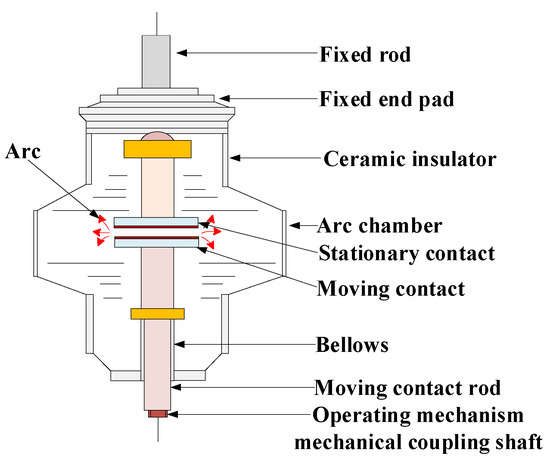 Fixed rod
Fixed end pad
Arc
Ceramic insulator
Arc chamber
Stationary contact
Moving contact
Bellows
Moving contact rod
Operating mechanism mechanical coupling shaft