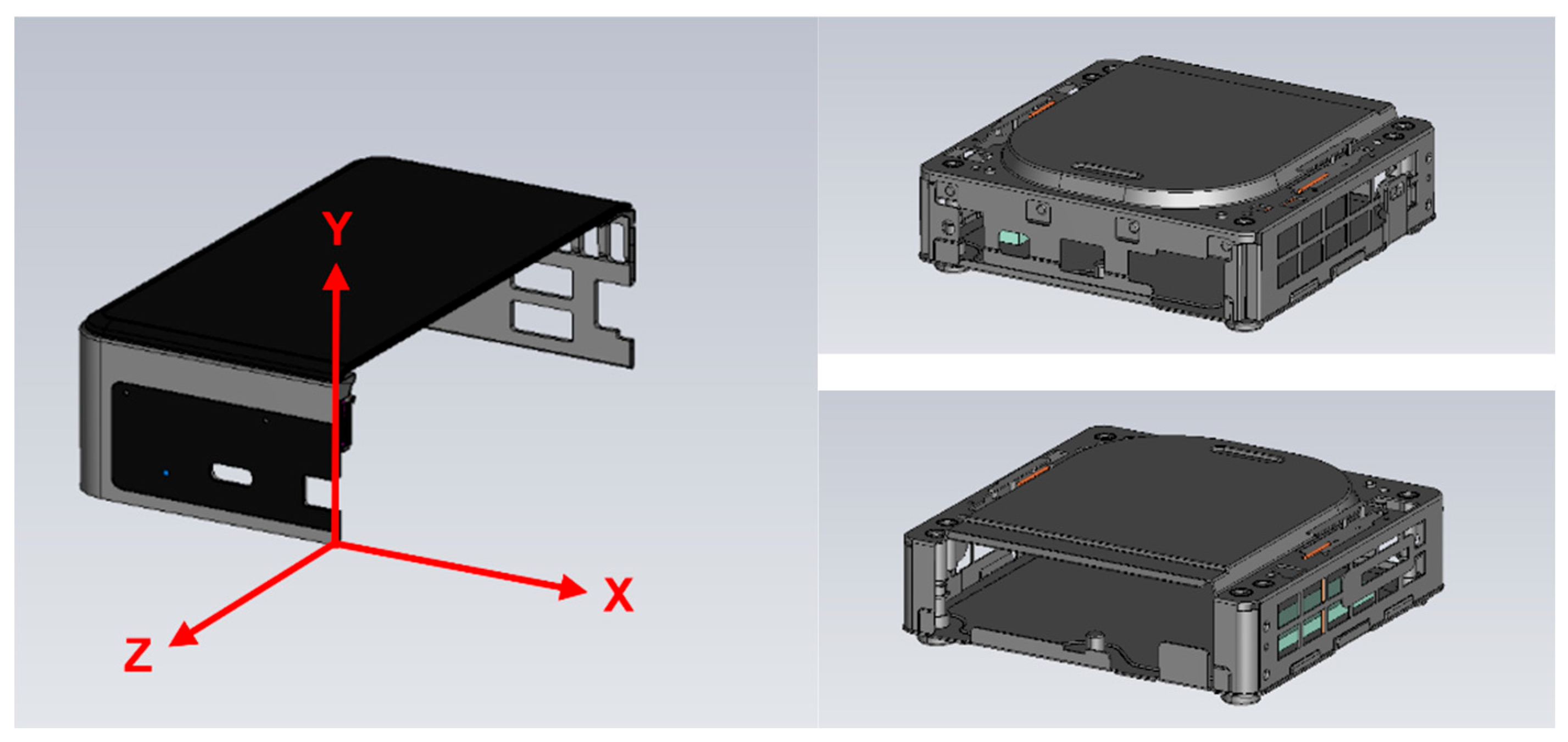 Y
X
Z