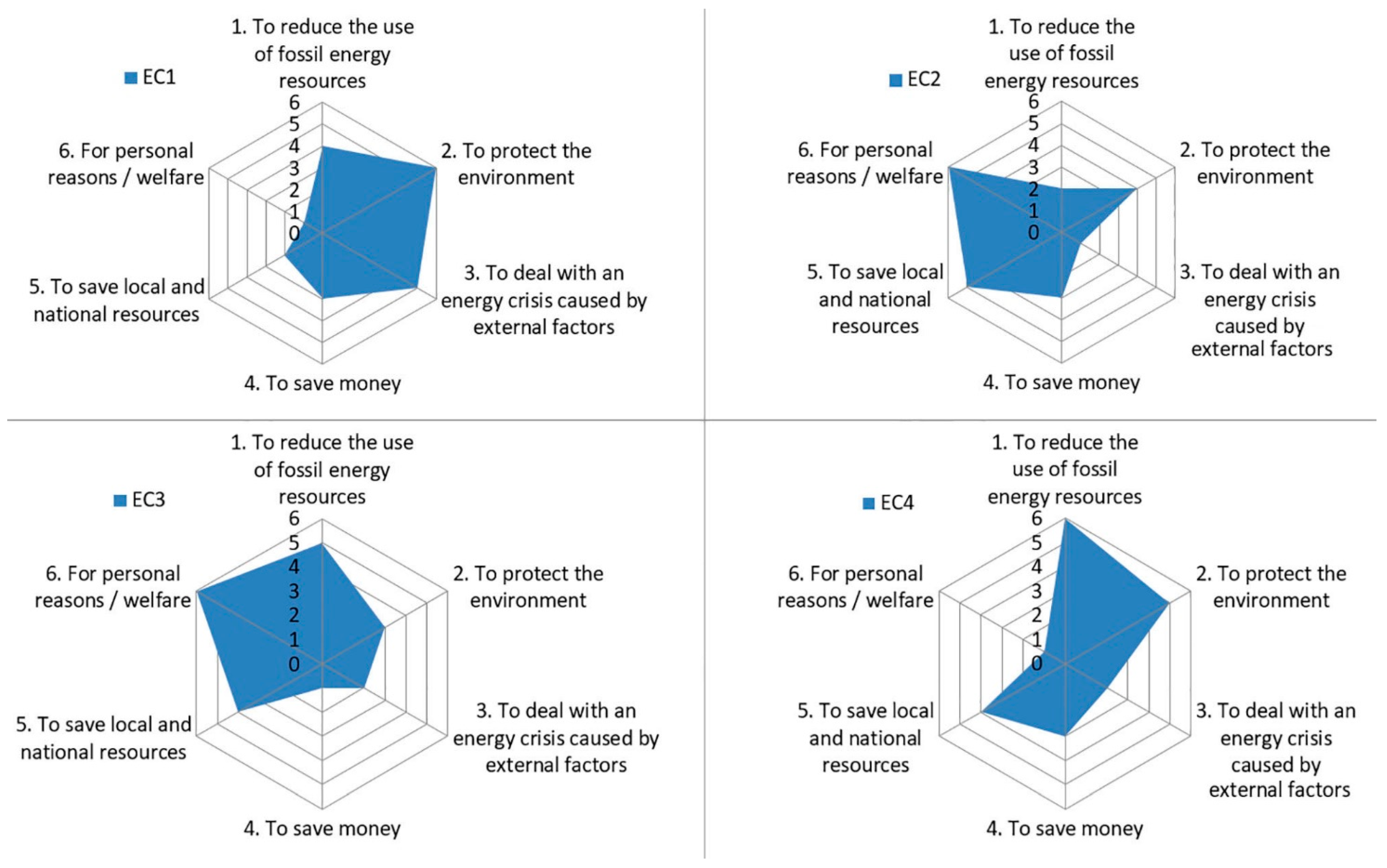 EC1

1. To reduce the use of fossil energy resources

6
5
4
3
2
1
0

2. To protect the environment

3. To deal with an energy crisis caused by external factors

4. To save money

5. To save local and national resources

6. For personal reasons / welfare

EC2

1. To reduce the use of fossil energy resources

6
5
4
3
2
1
0

2. To protect the environment

3. To deal with an energy crisis caused by external factors

4. To save money

5. To save local and national resources

6. For personal reasons / welfare

EC3

1. To reduce the use of fossil energy resources

6
5
4
3
2
1
0

2. To protect the environment

3. To deal with an energy crisis caused by external factors

4. To save money

5. To save local and national resources

6. For personal reasons / welfare

EC4

1. To reduce the use of fossil energy resources

6
5
4
3
2
1
0

2. To protect the environment

3. To deal with an energy crisis caused by external factors

4. To save money

5. To save local and national resources

6. For personal reasons / welfare