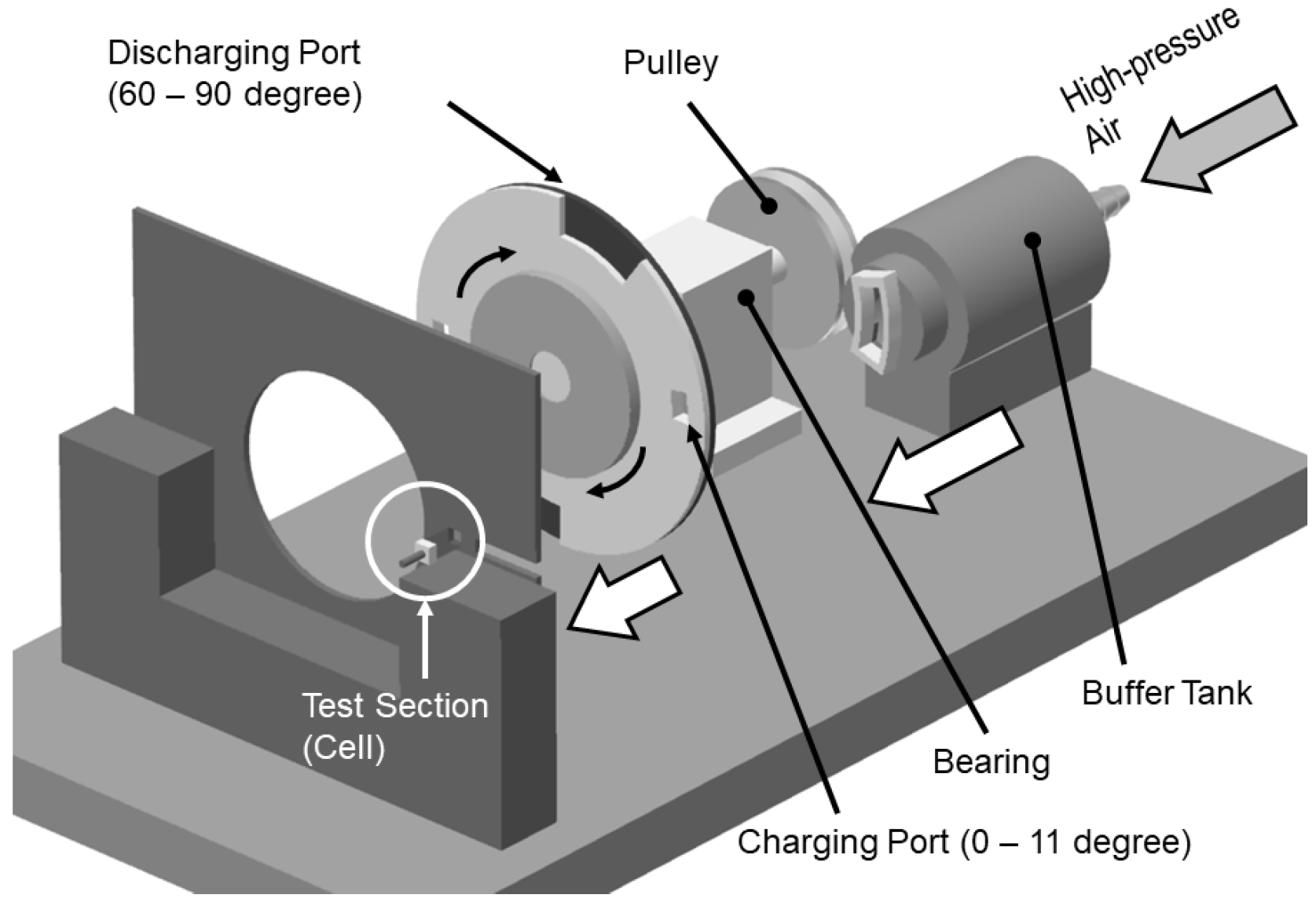 Discharging Port
(60 – 90 degree)

Pulley

High-pressure
Air

Test Section
(Cell)

Buffer Tank

Bearing

Charging Port (0 – 11 degree)