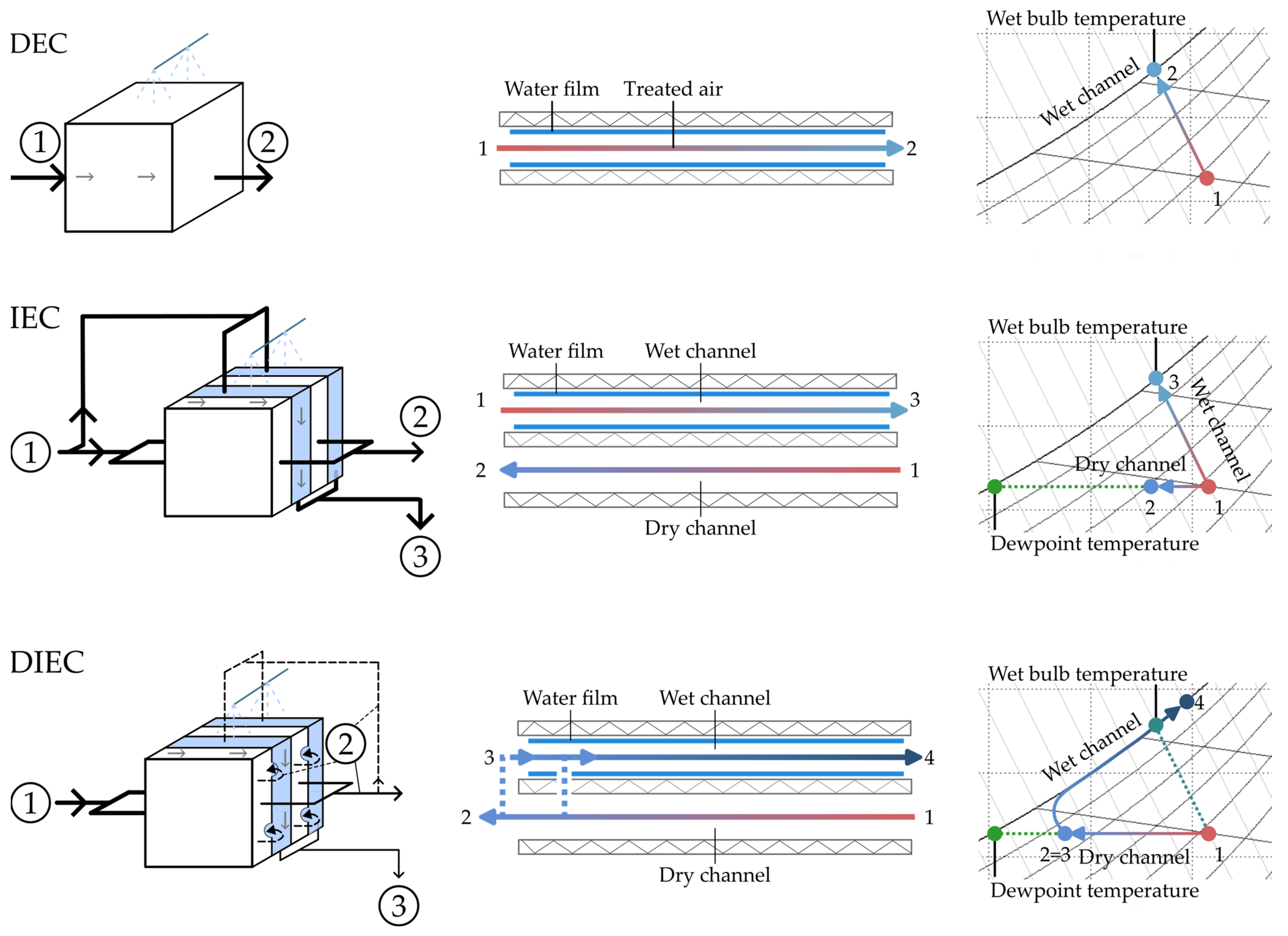 DEC

1

2

Water film Treated air

1 2

Wet bulb temperature

Wet channel

2

1

IEC

1

2

3

Water film Wet channel

1 3

2 1

Dry channel

Wet bulb temperature

3

Wet channel

Dry channel

2 1

Dewpoint temperature

DIEC

1

2

3

Water film Wet channel

3 4

2 1

Dry channel

Wet bulb temperature

4

Wet channel

2=3 Dry channel 1

Dewpoint temperature