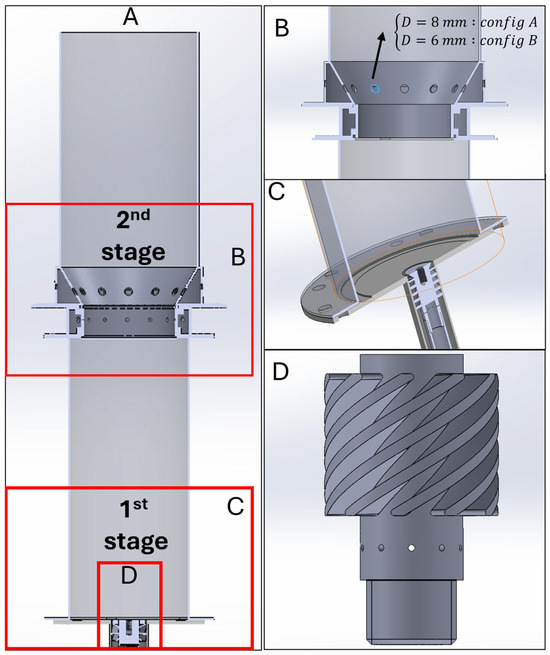 A

2nd stage

B

1st stage

C

D

B

$\begin{cases} D = 8\ mm : config\ A \\ D = 6\ mm : config\ B \end{cases}$

C

D